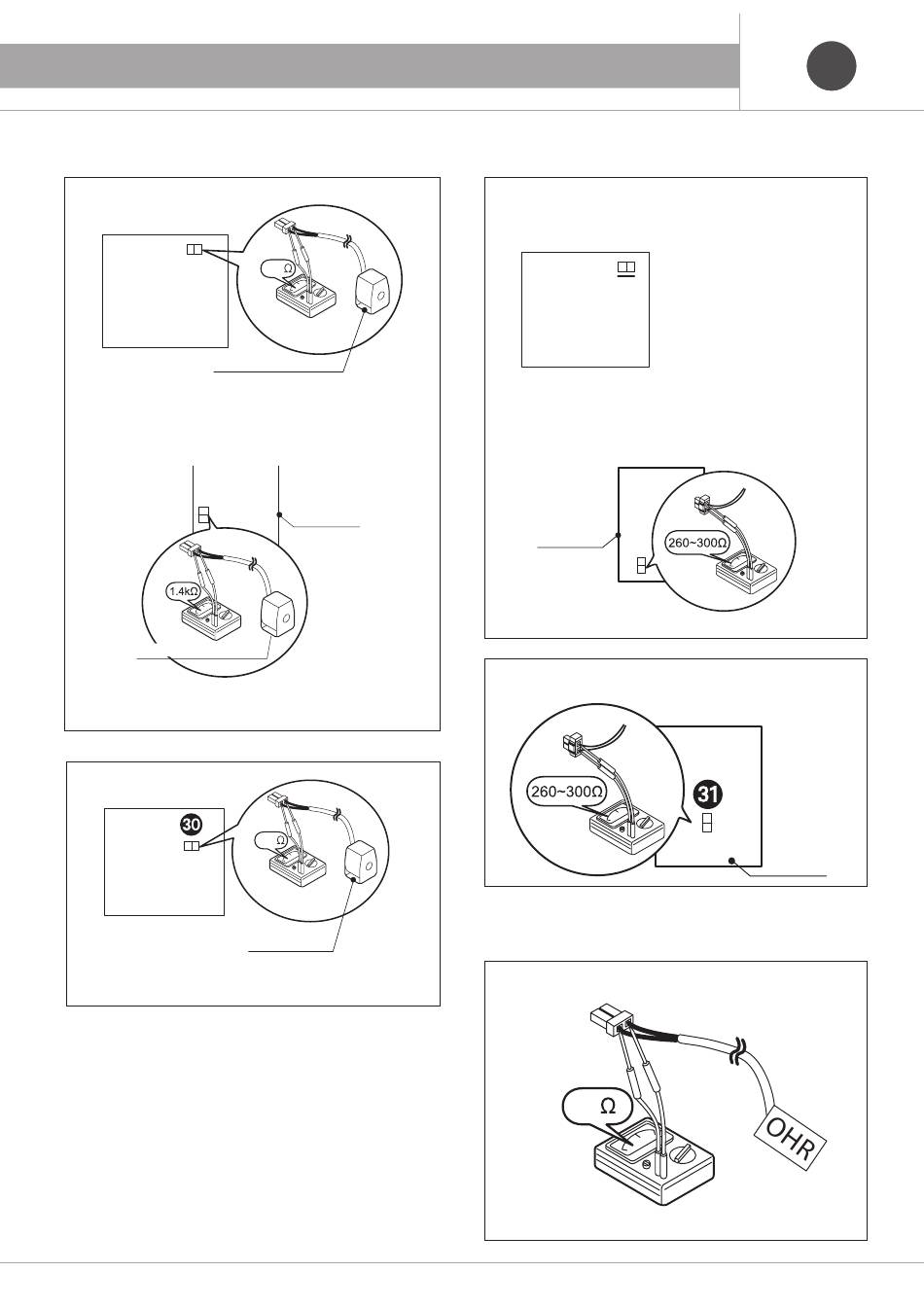 Ω

1.4kΩ

260~300Ω

30

Ω

260~300Ω

31

Ω

OHR