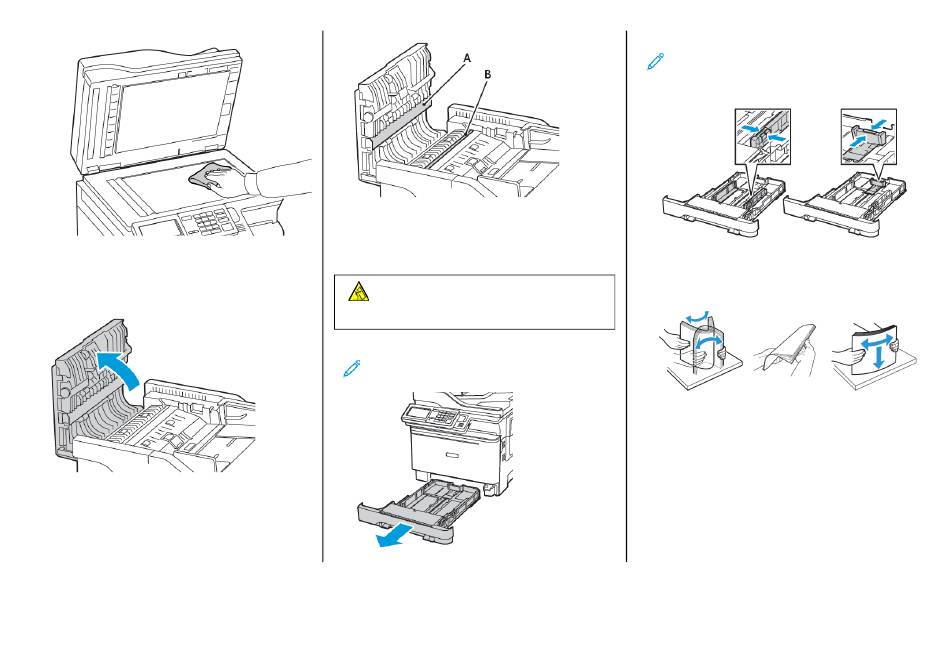 A

B