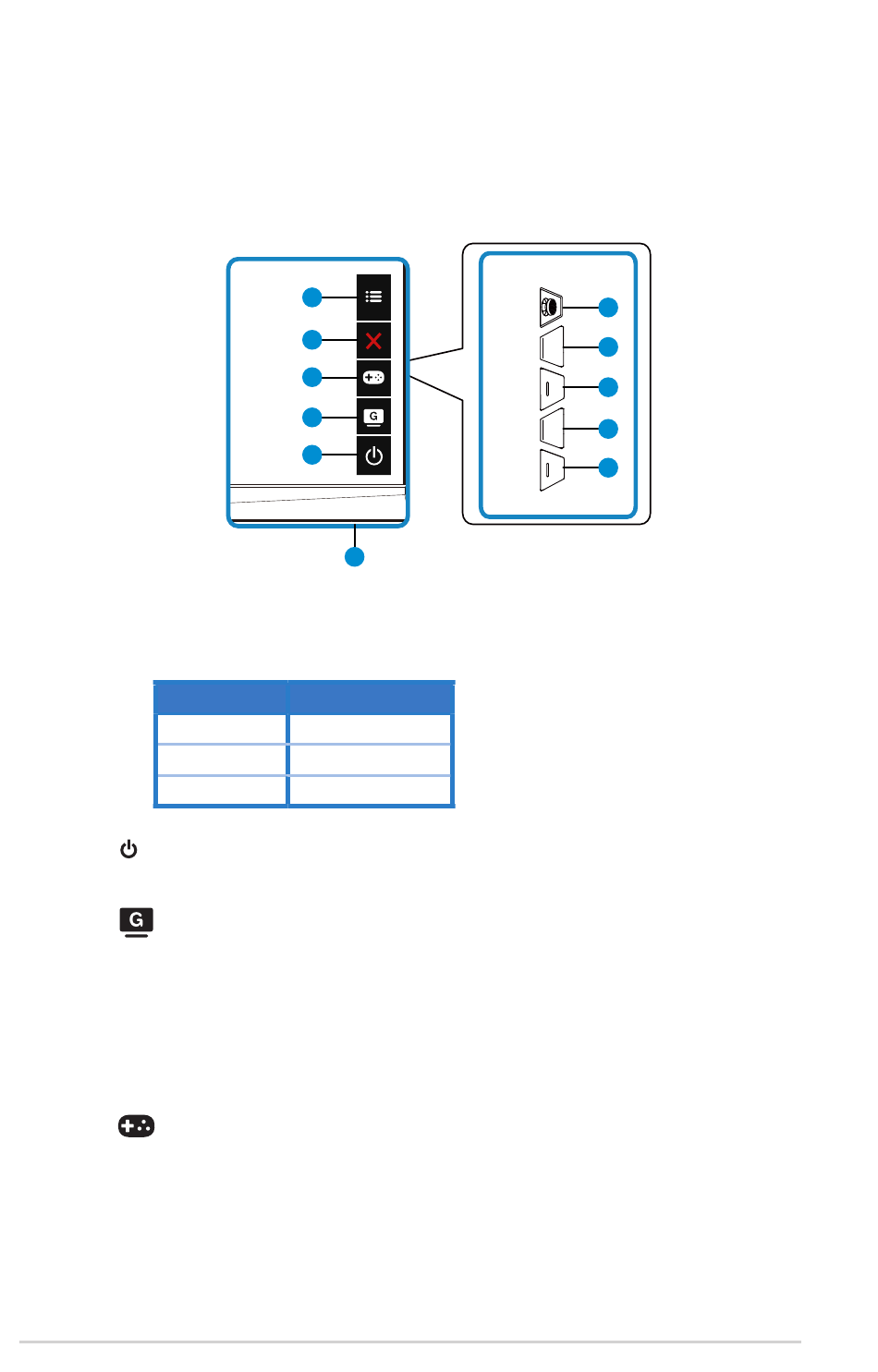 G