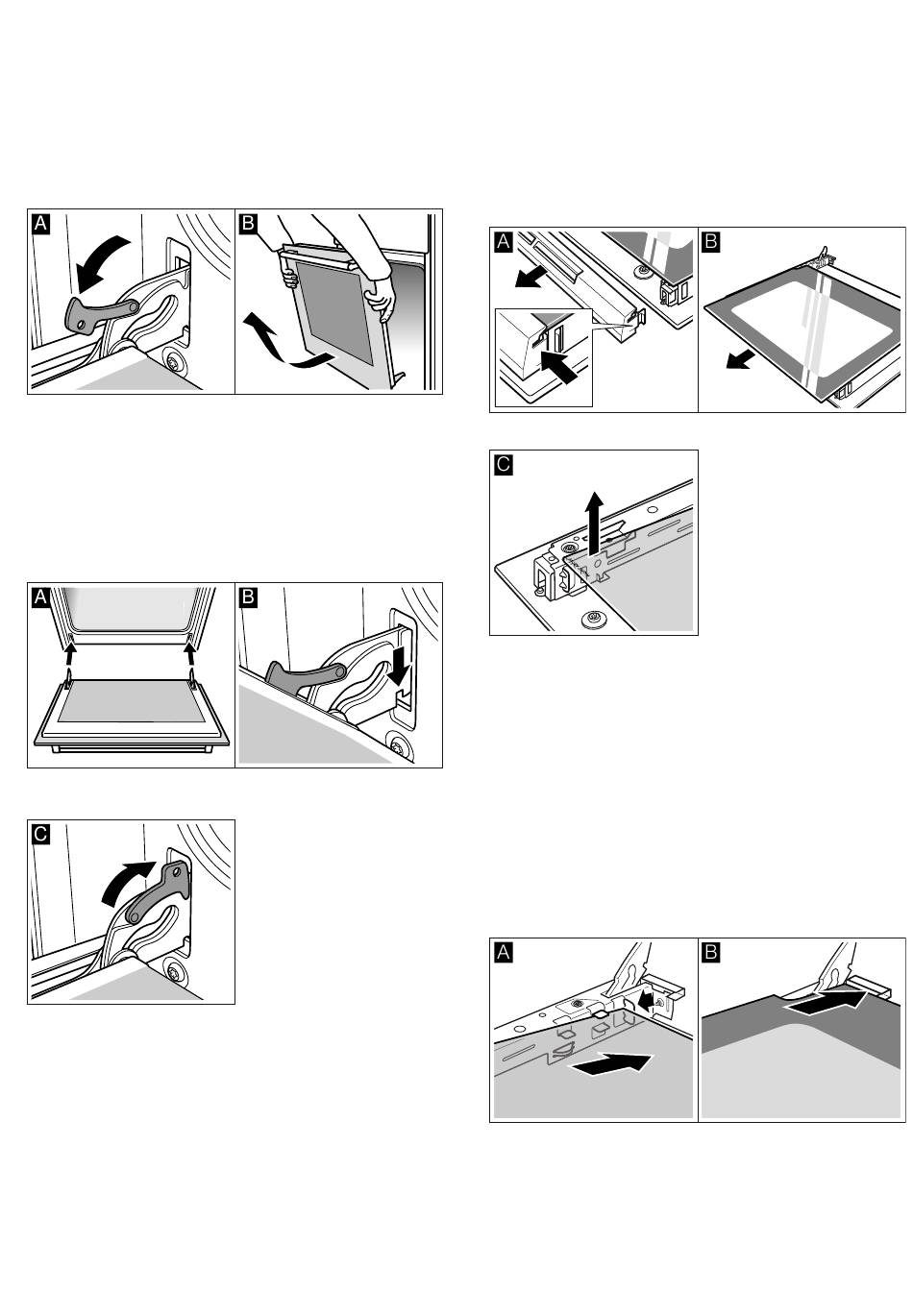 A
B
A
B
C
A
B
C
A
B