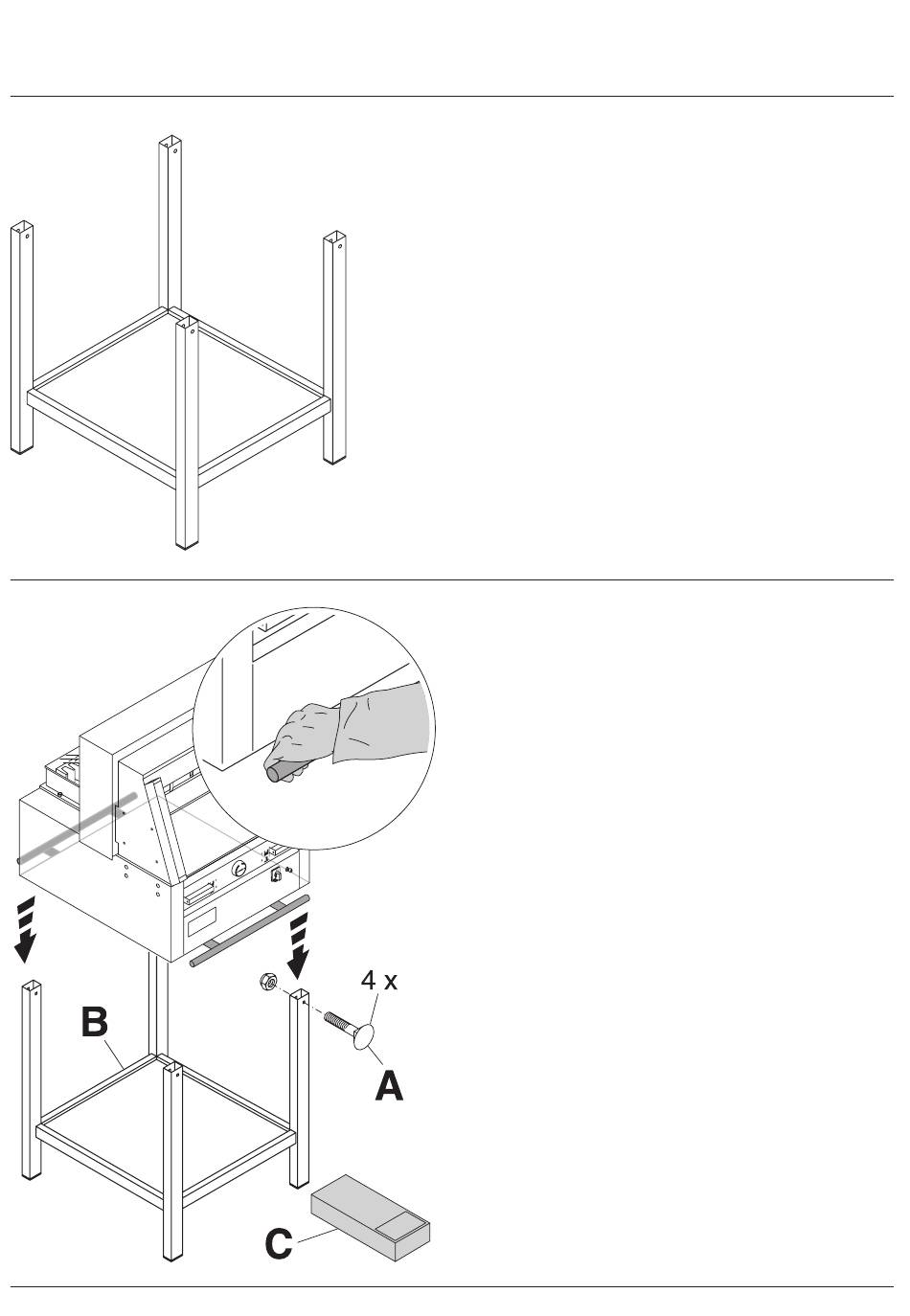 4 x
B
A
C