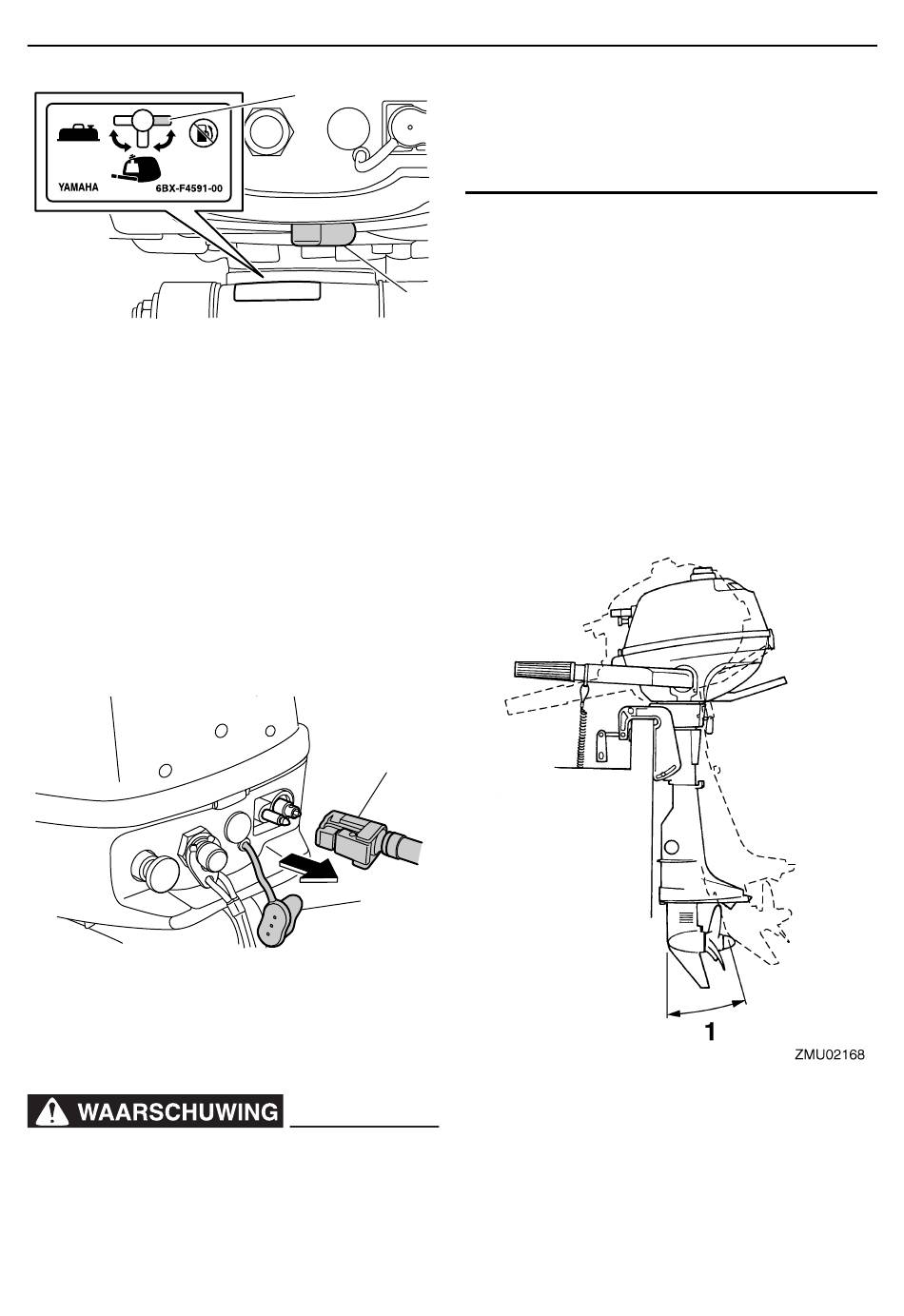 YAMAHA

6BX-F4591-00

1

ZMU02168

WAARSCHUWING