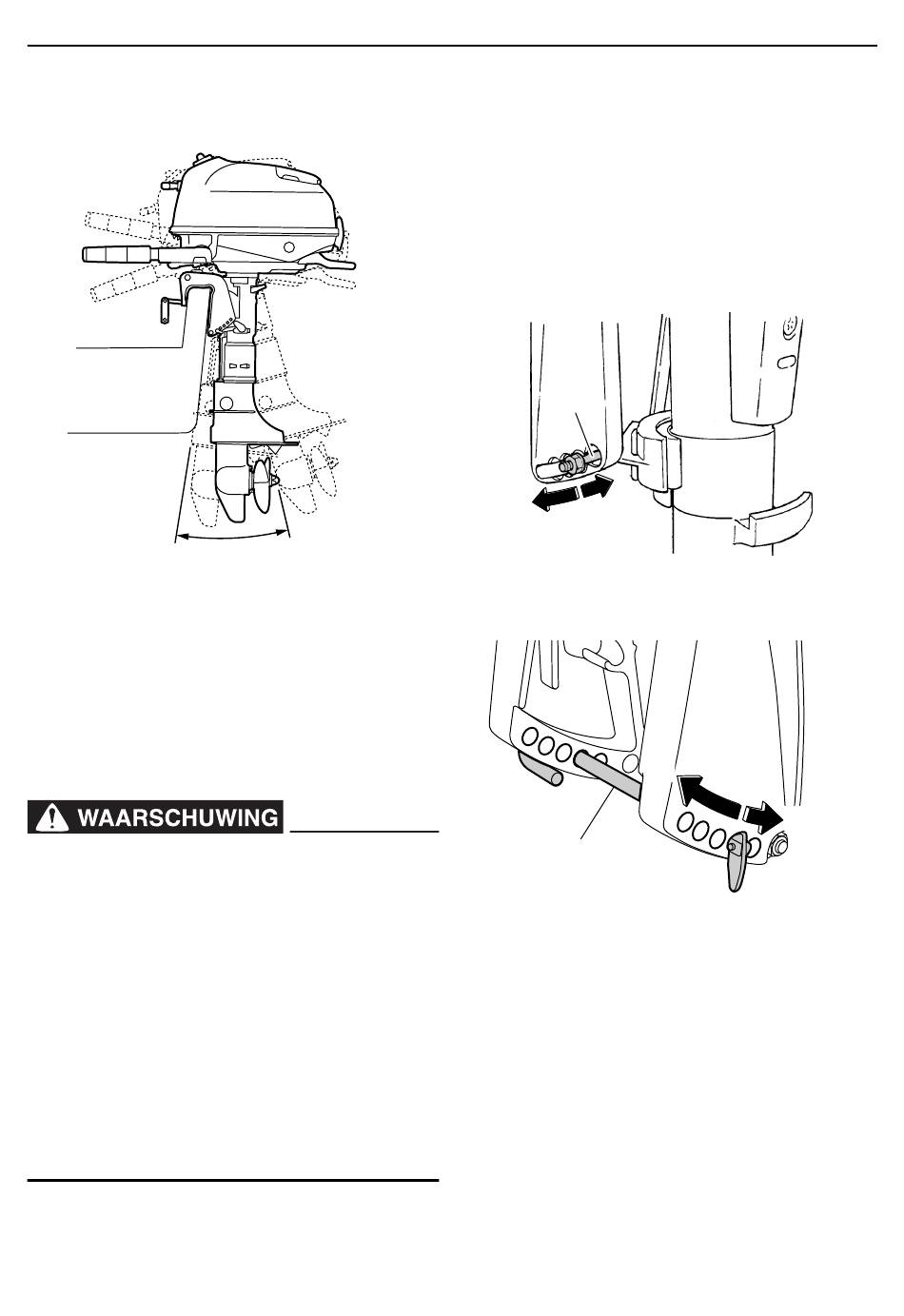 WAARSCHUWING