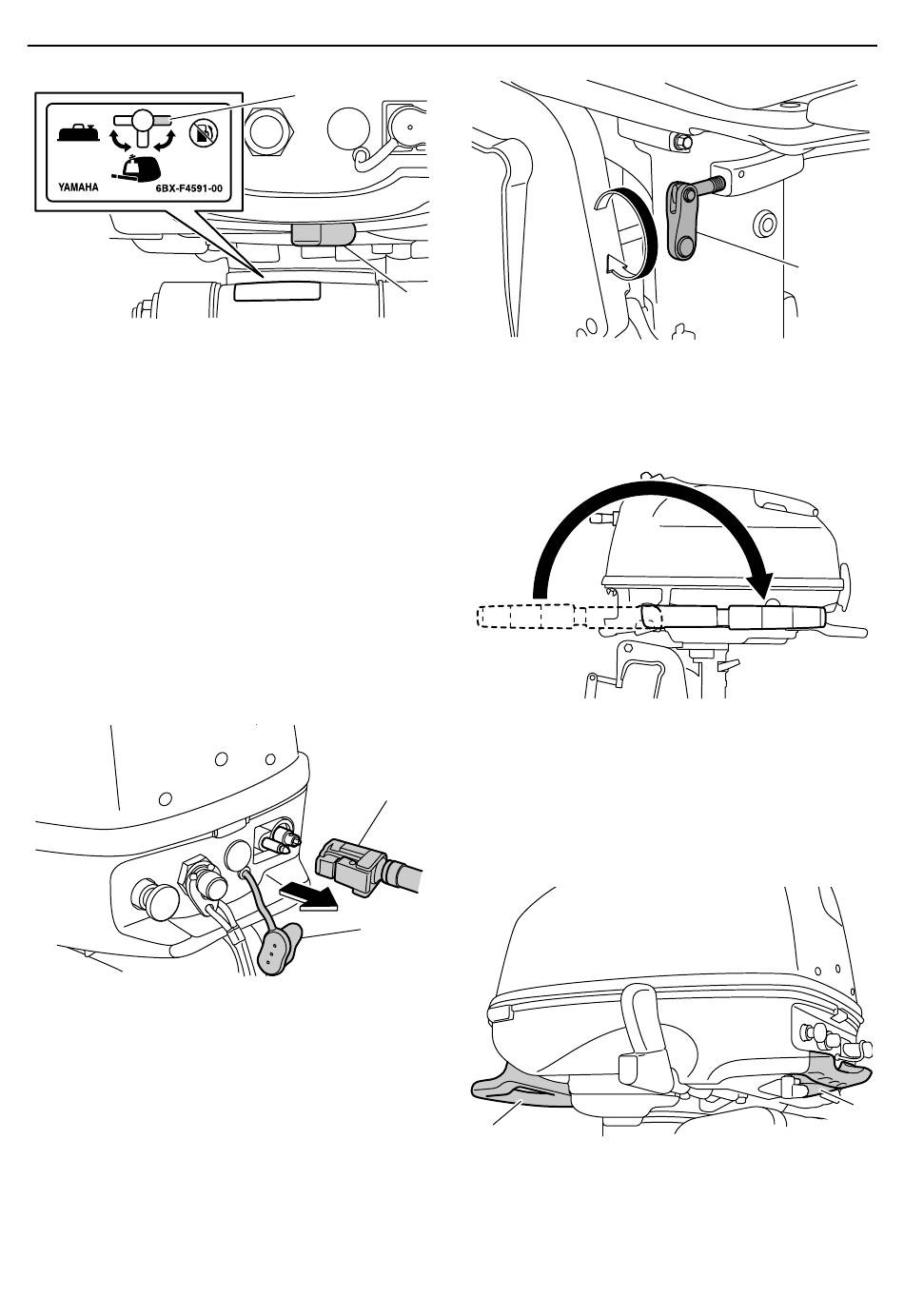 YAMAHA
6BX-F4591-00