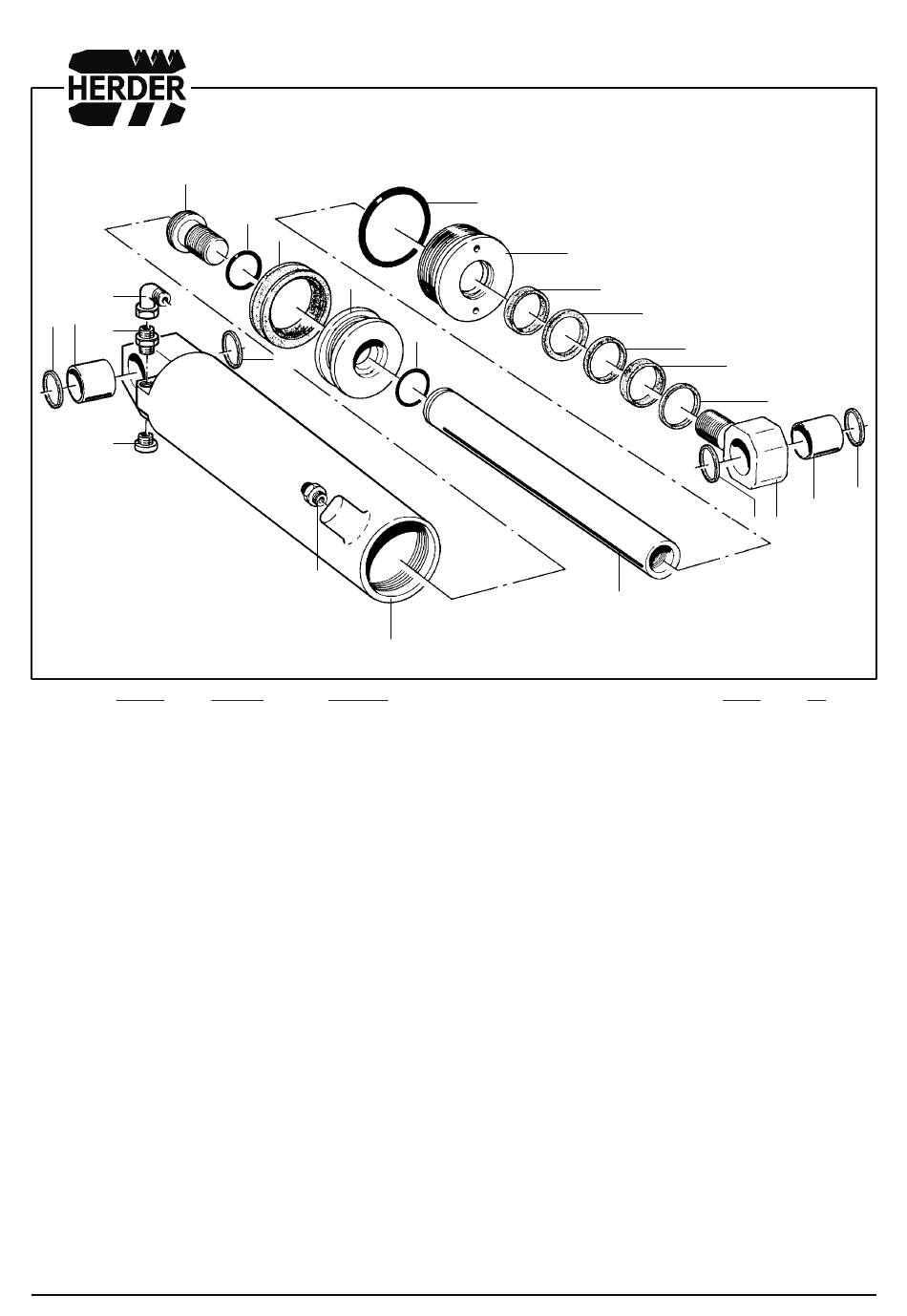 HERDER