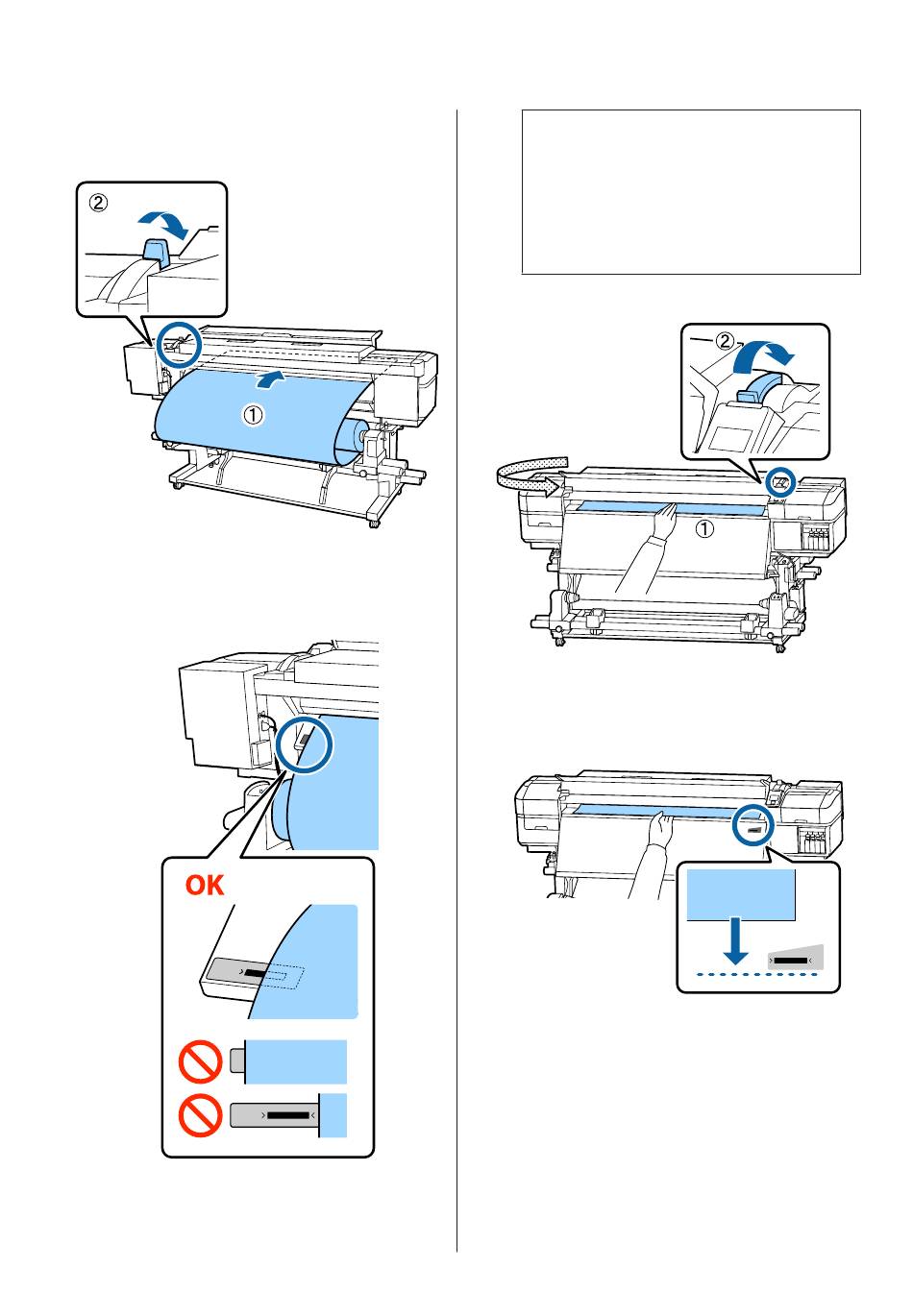 ②

①

OK

②

①