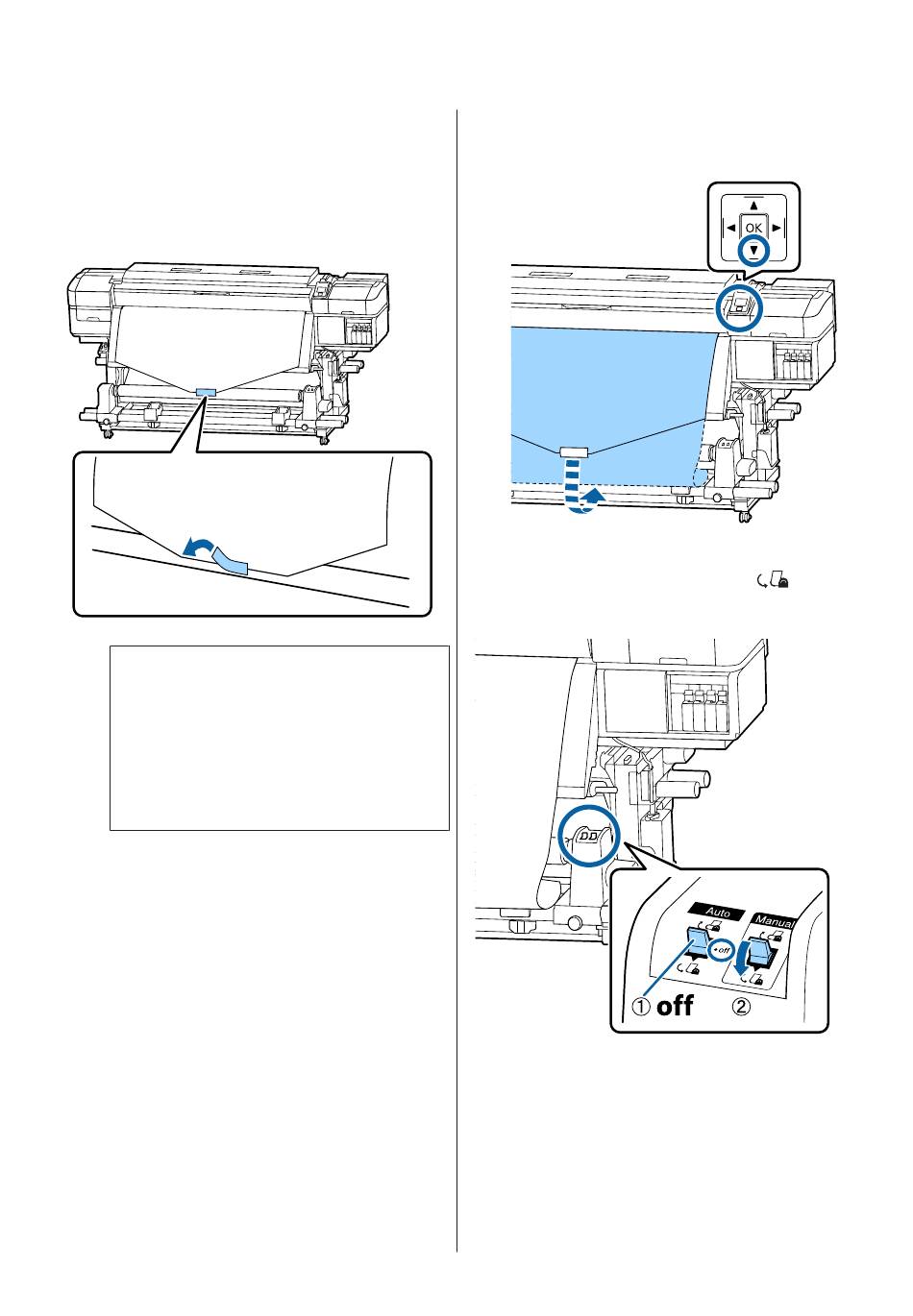 OK

Auto

off

Manual

① off ②