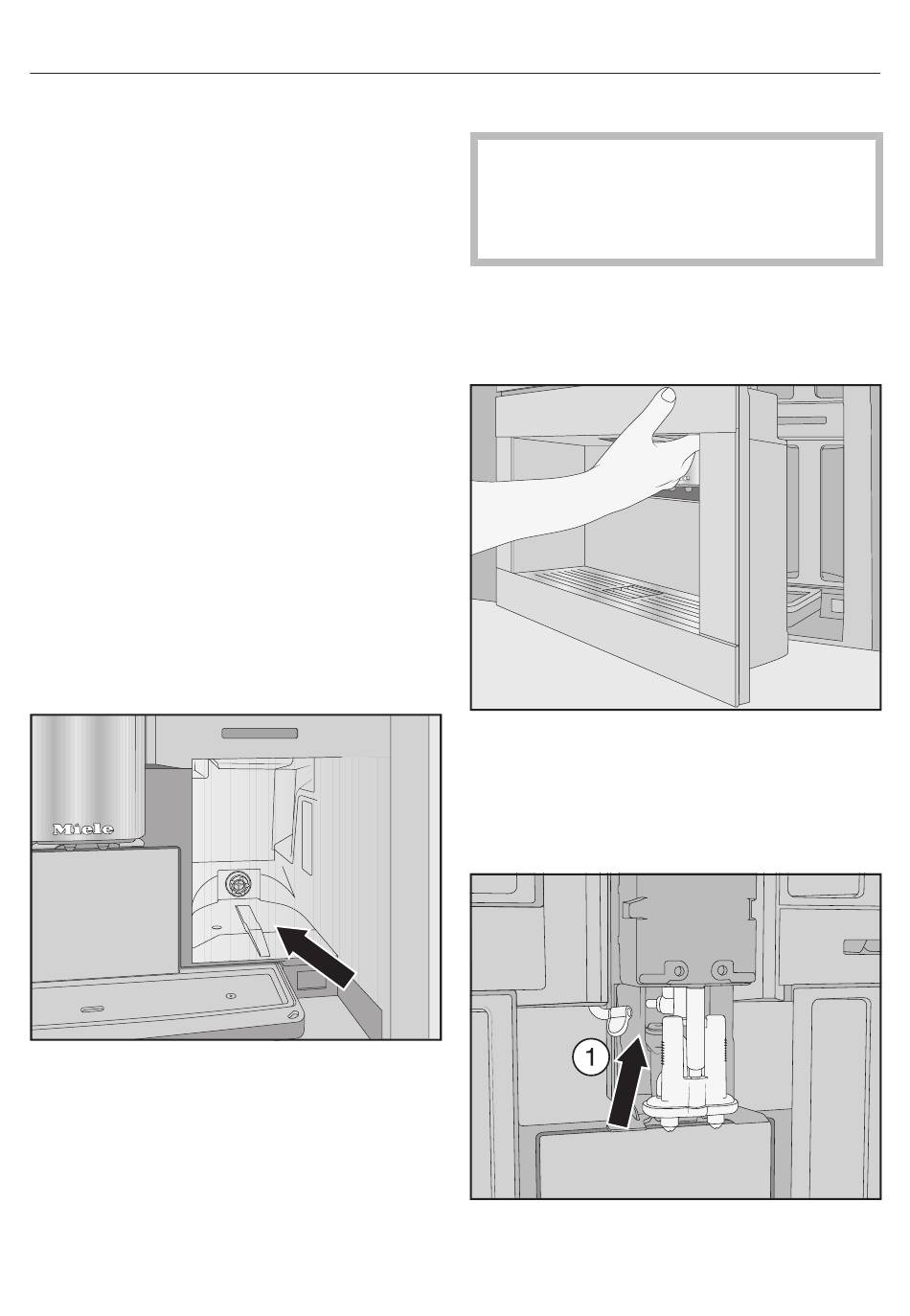 Miele

1