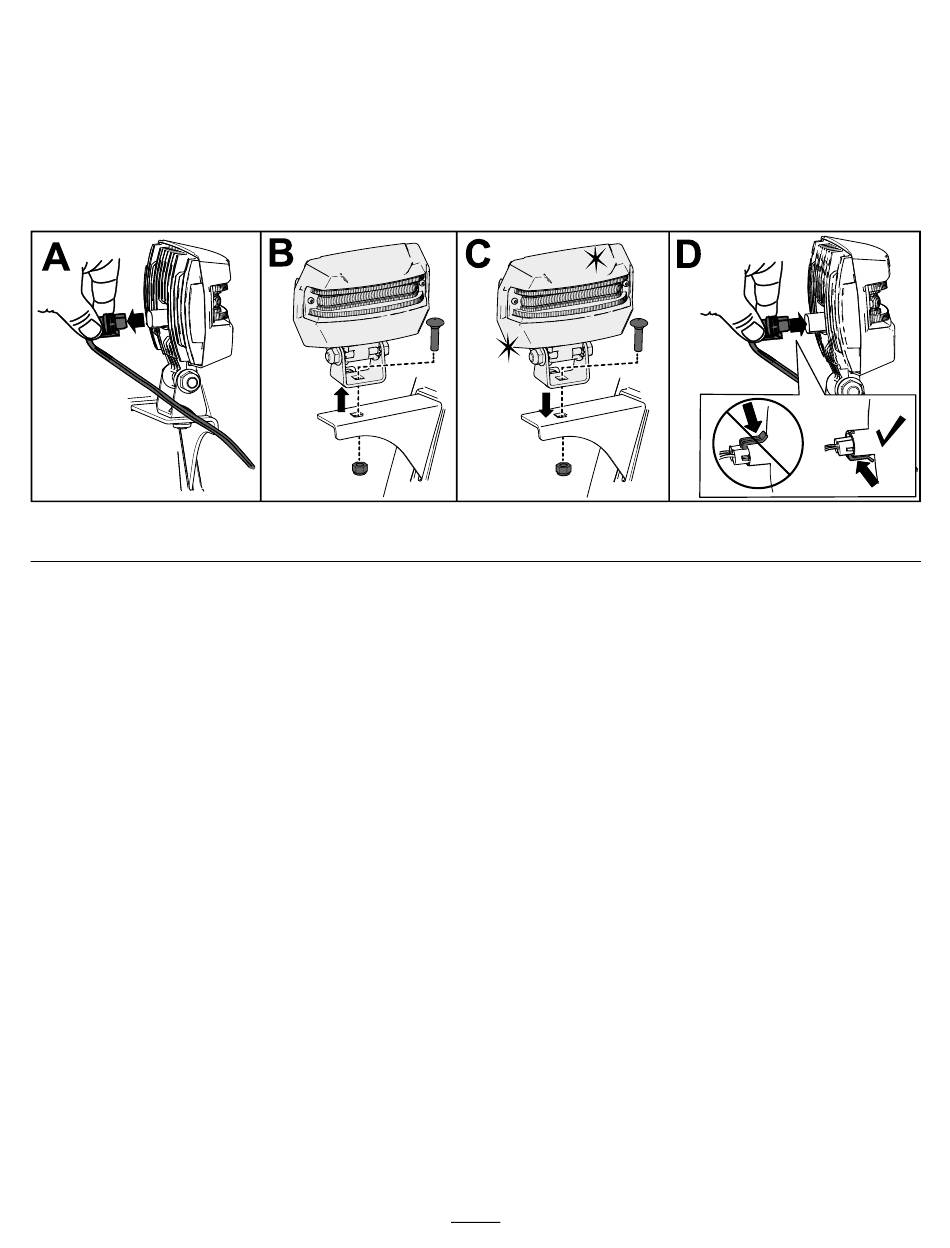 A

B

C

D