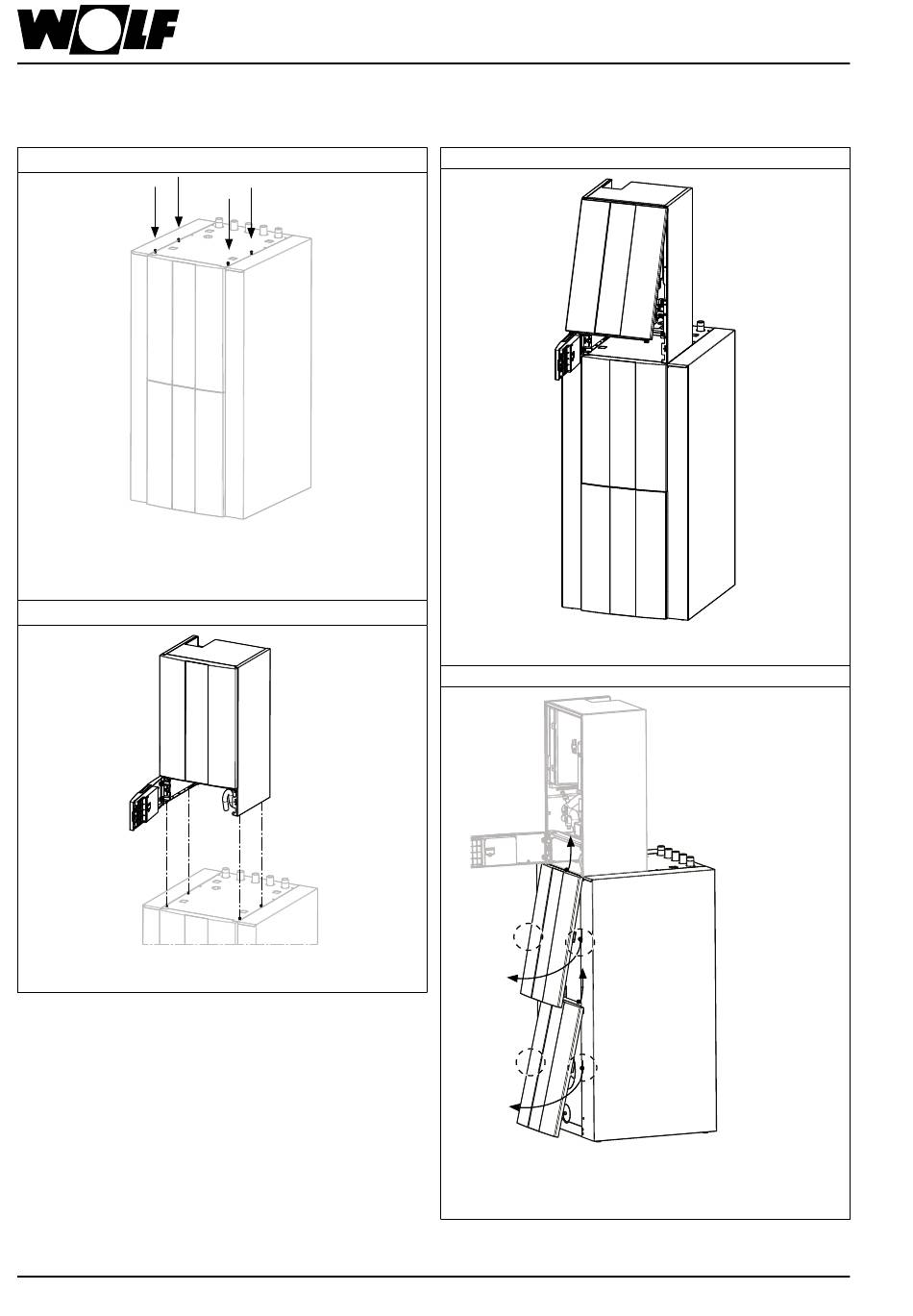 WOLF