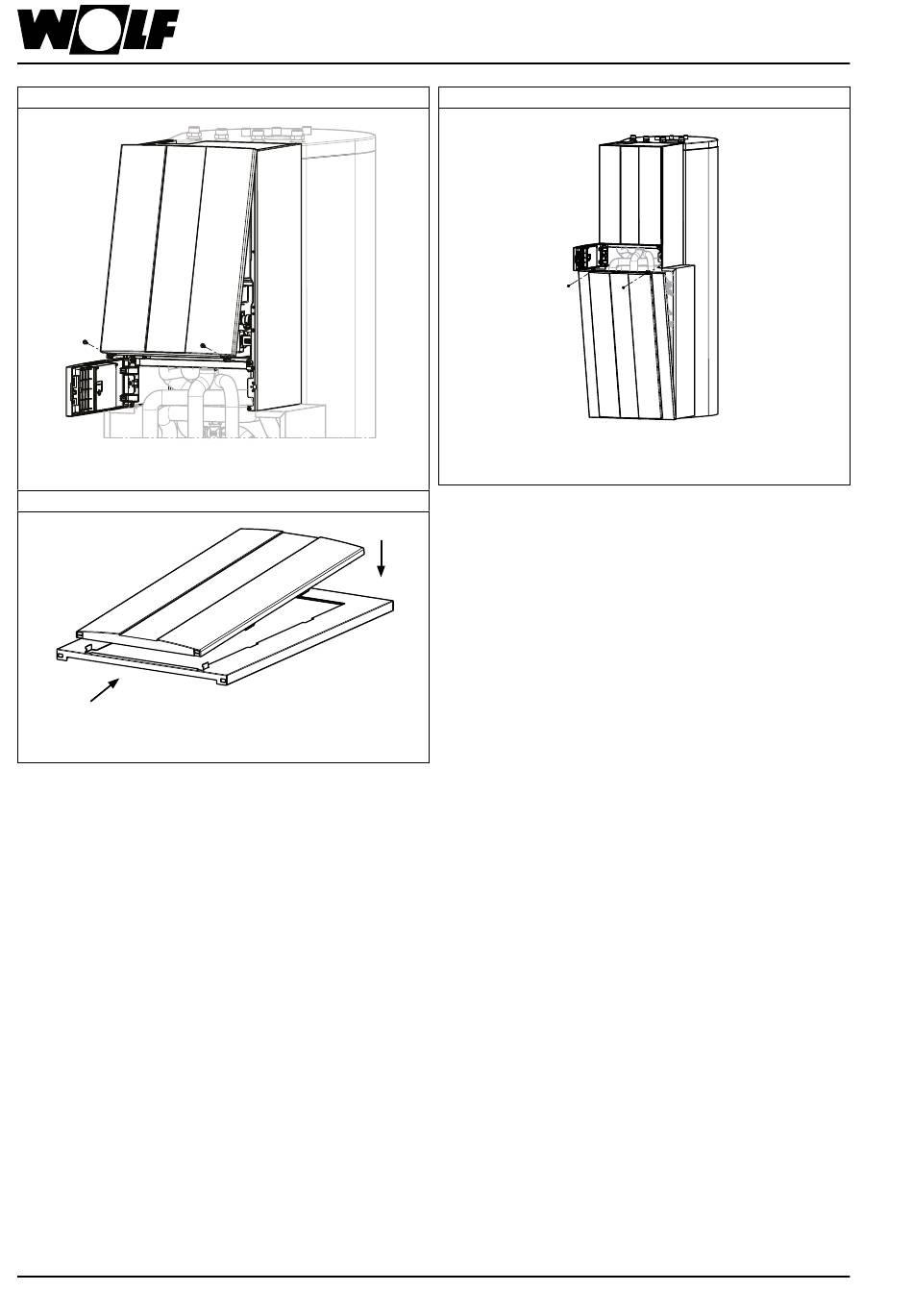 WOLF