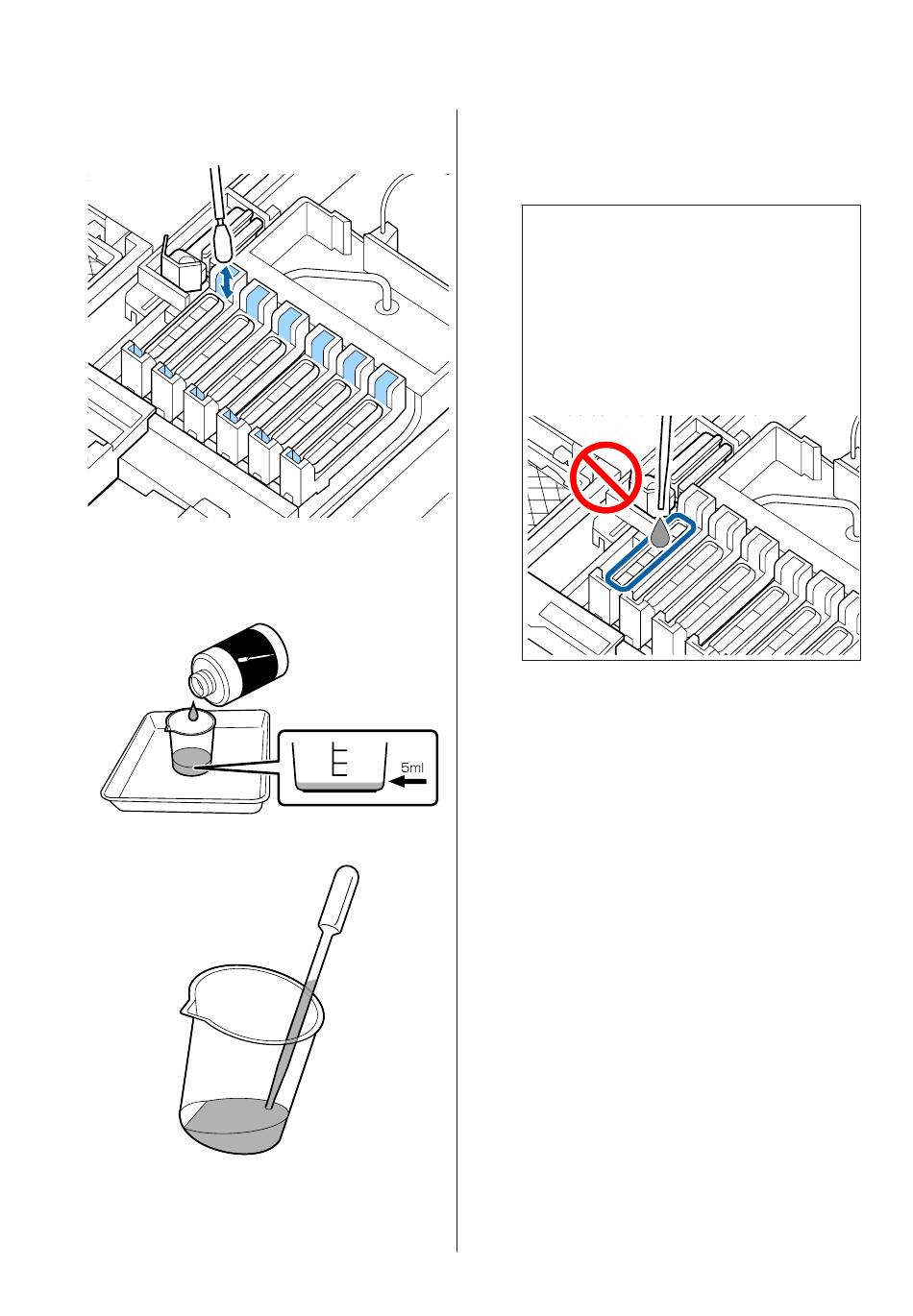 5ml