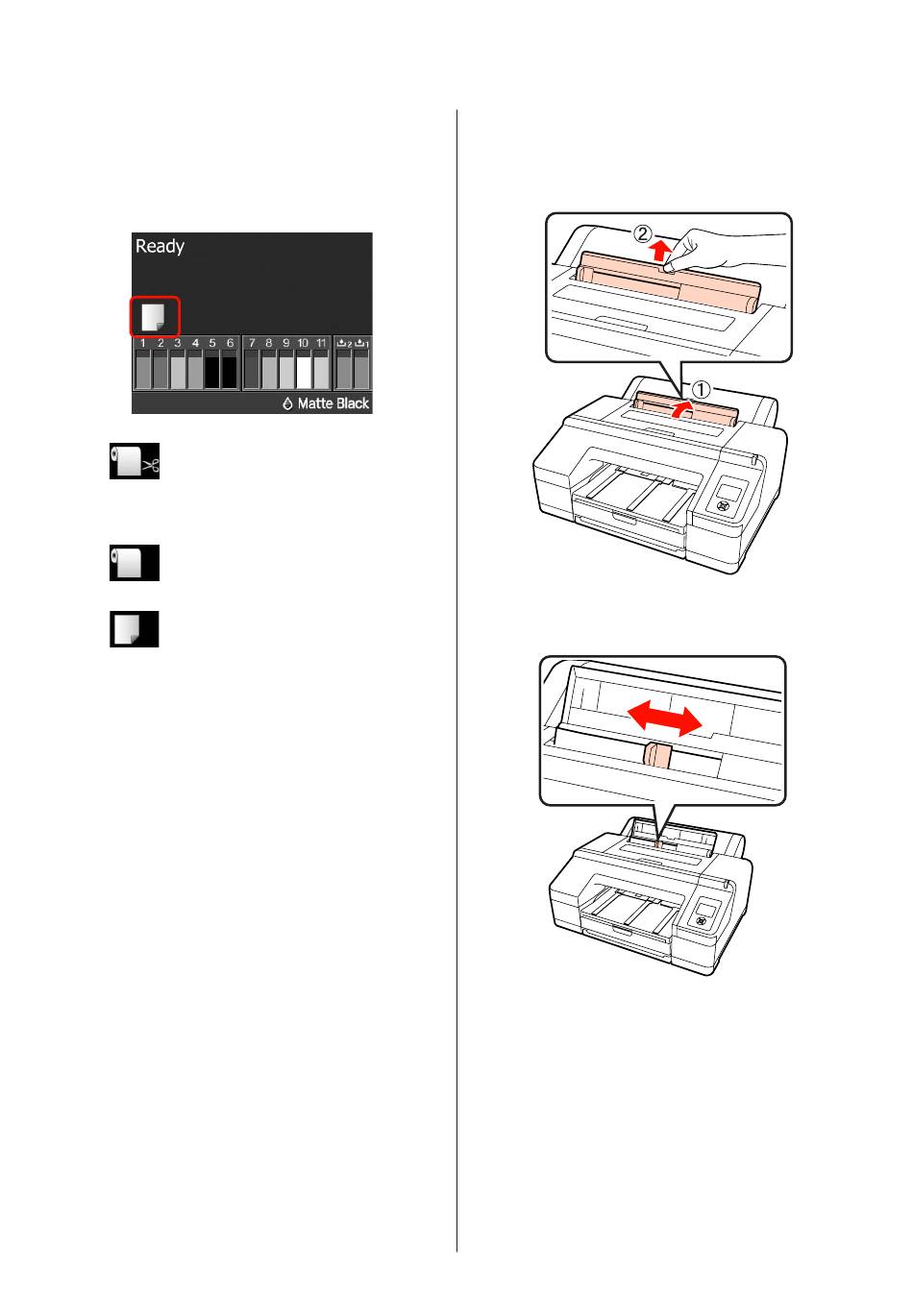 Ready

1 2 3 4 5 6 7 8 9 10 11 2 1

Matte Black

②

①