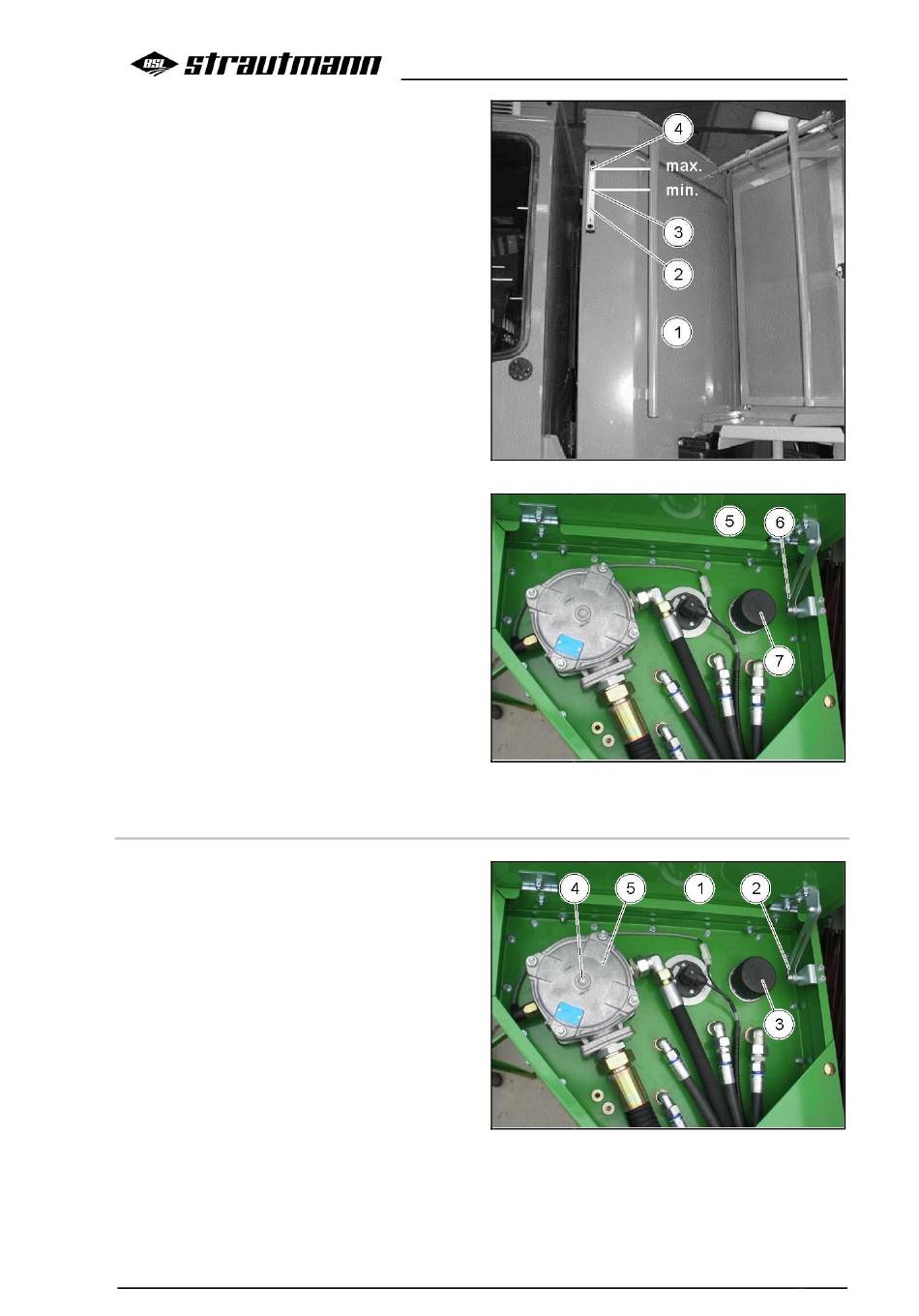 BSL strautmann

4
max.
min.
3
2
1

5
6
7

4
5
1
2
3