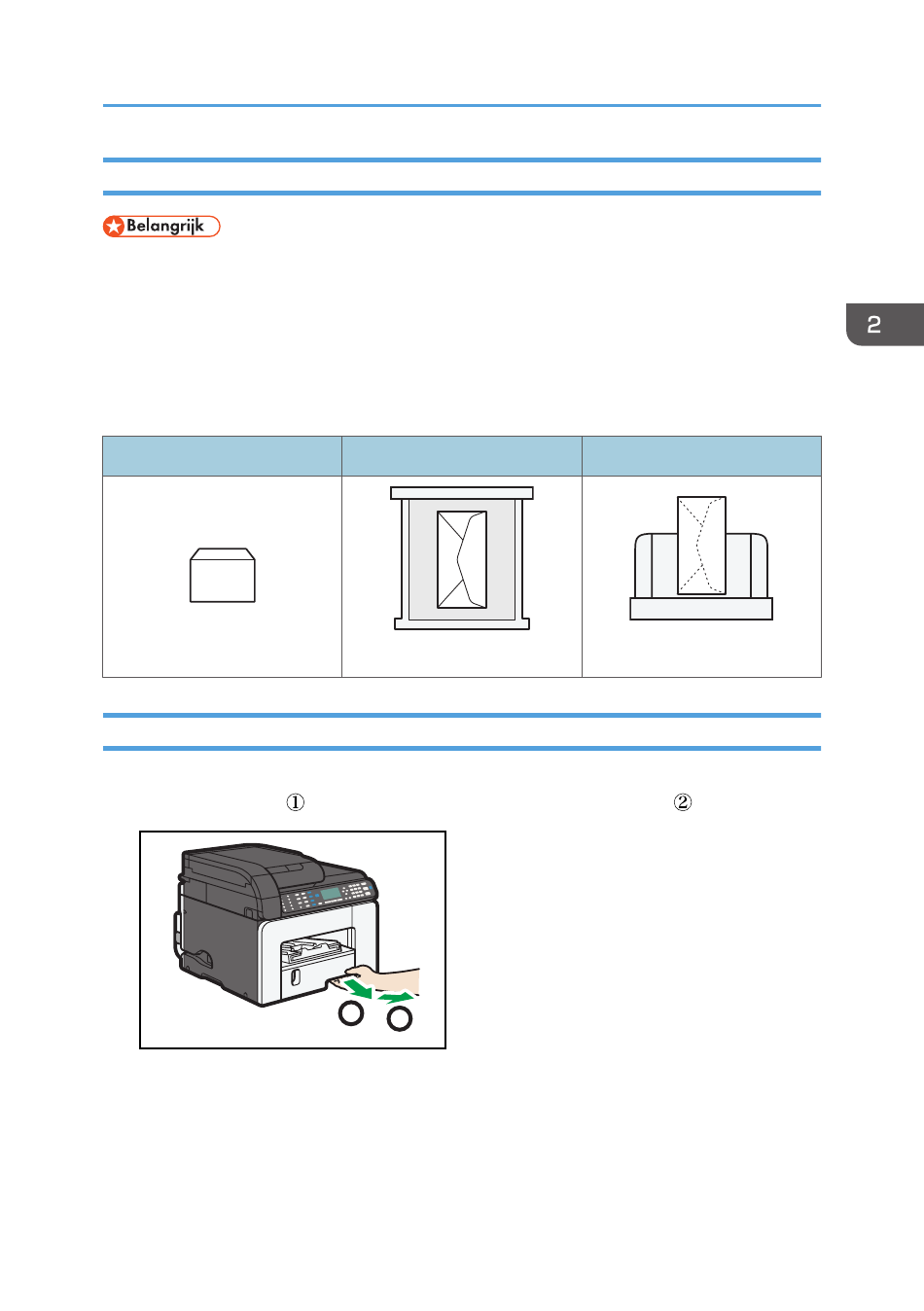 Belangrijk

2

①

②