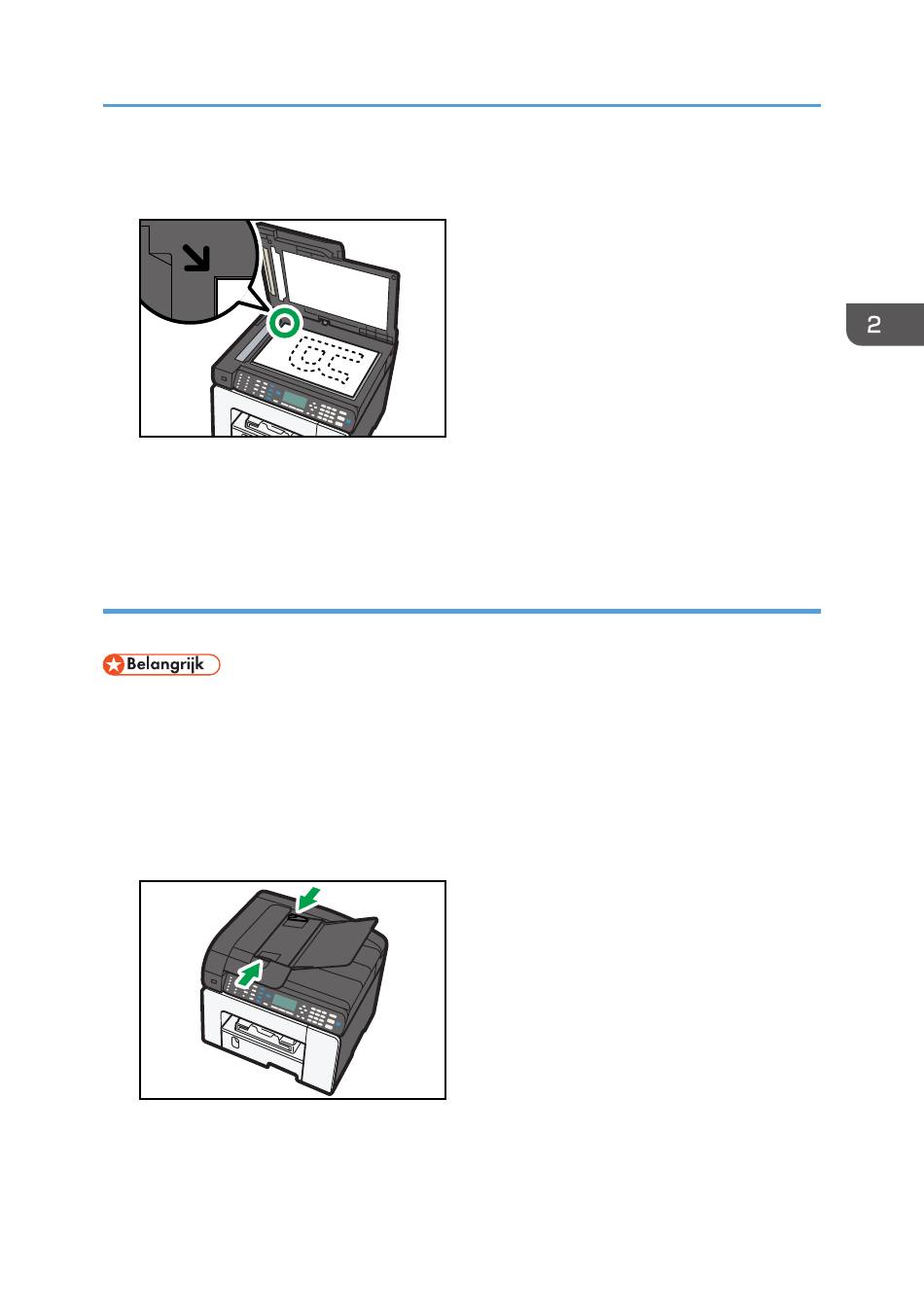 2

Belangrijk