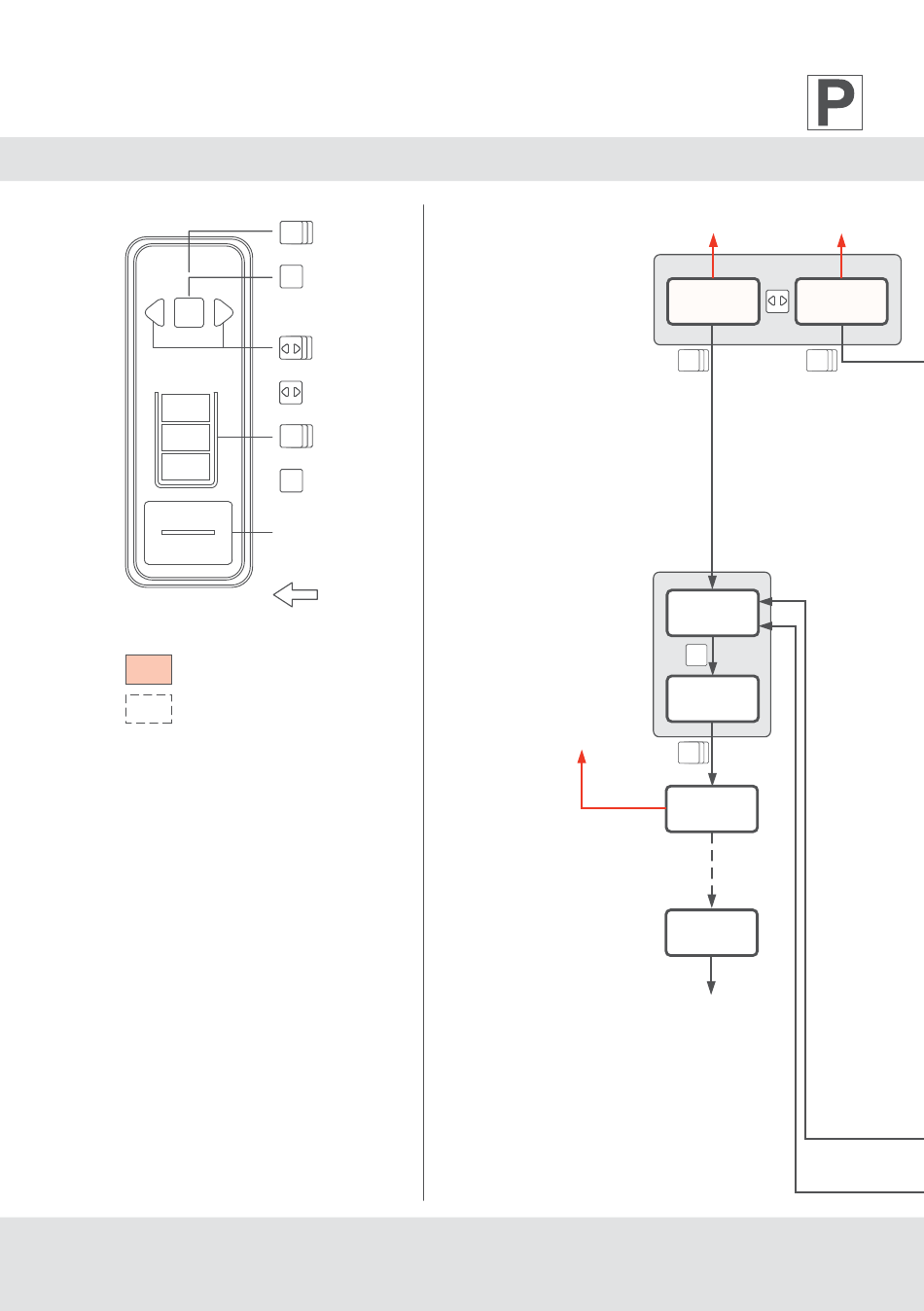 P