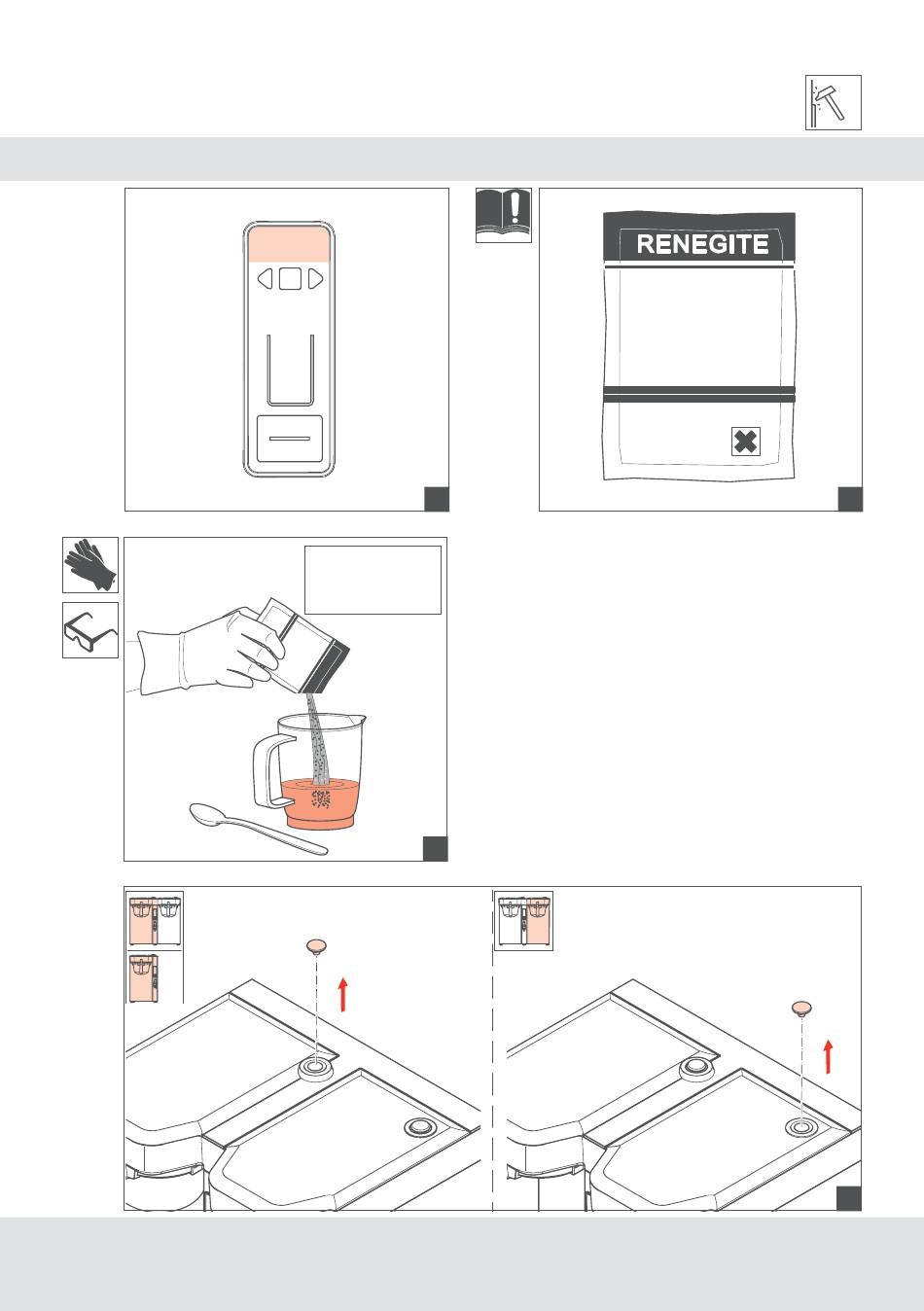 RENEGITE