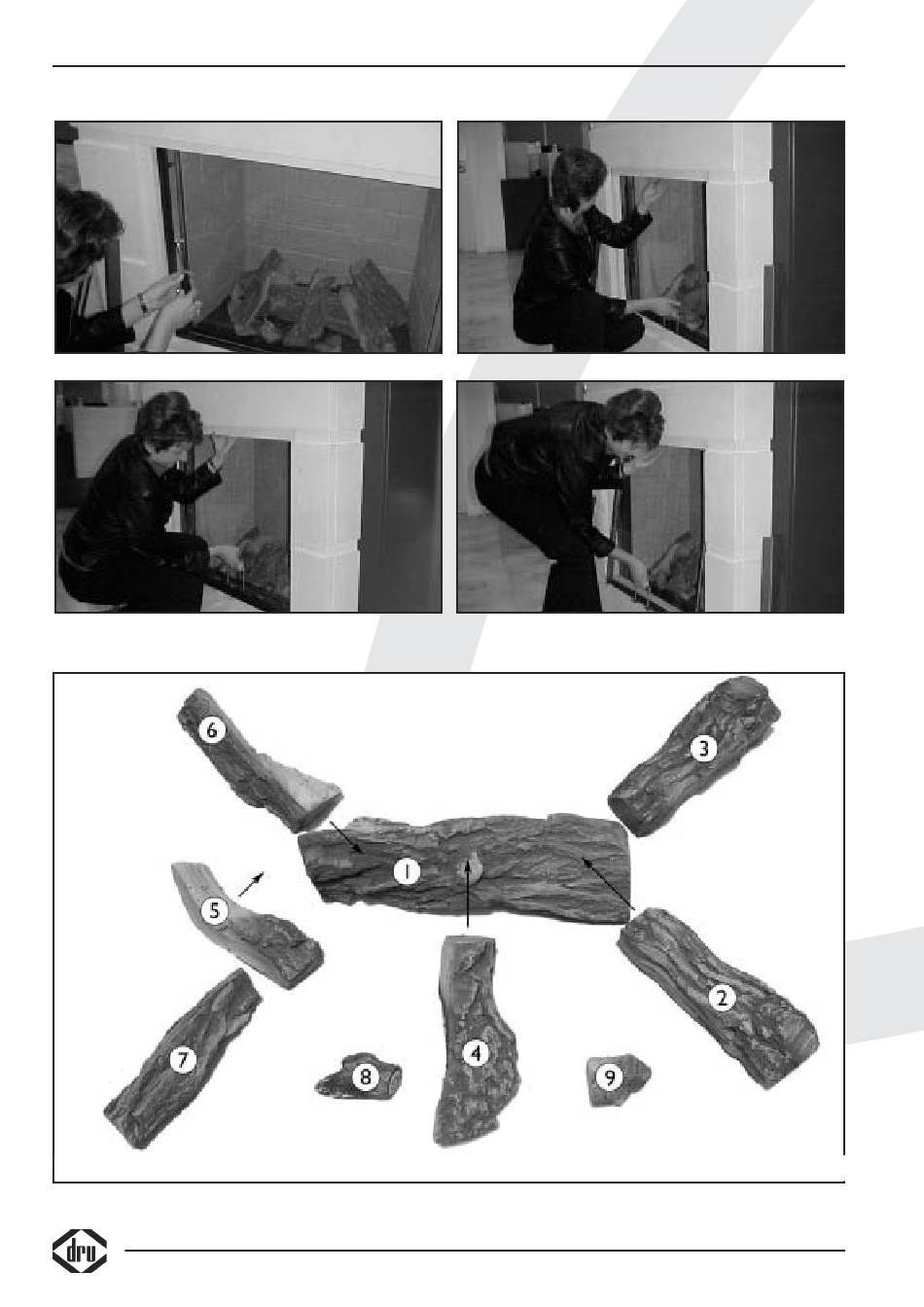 6

3

1

5

2

7

8

4

9

dru