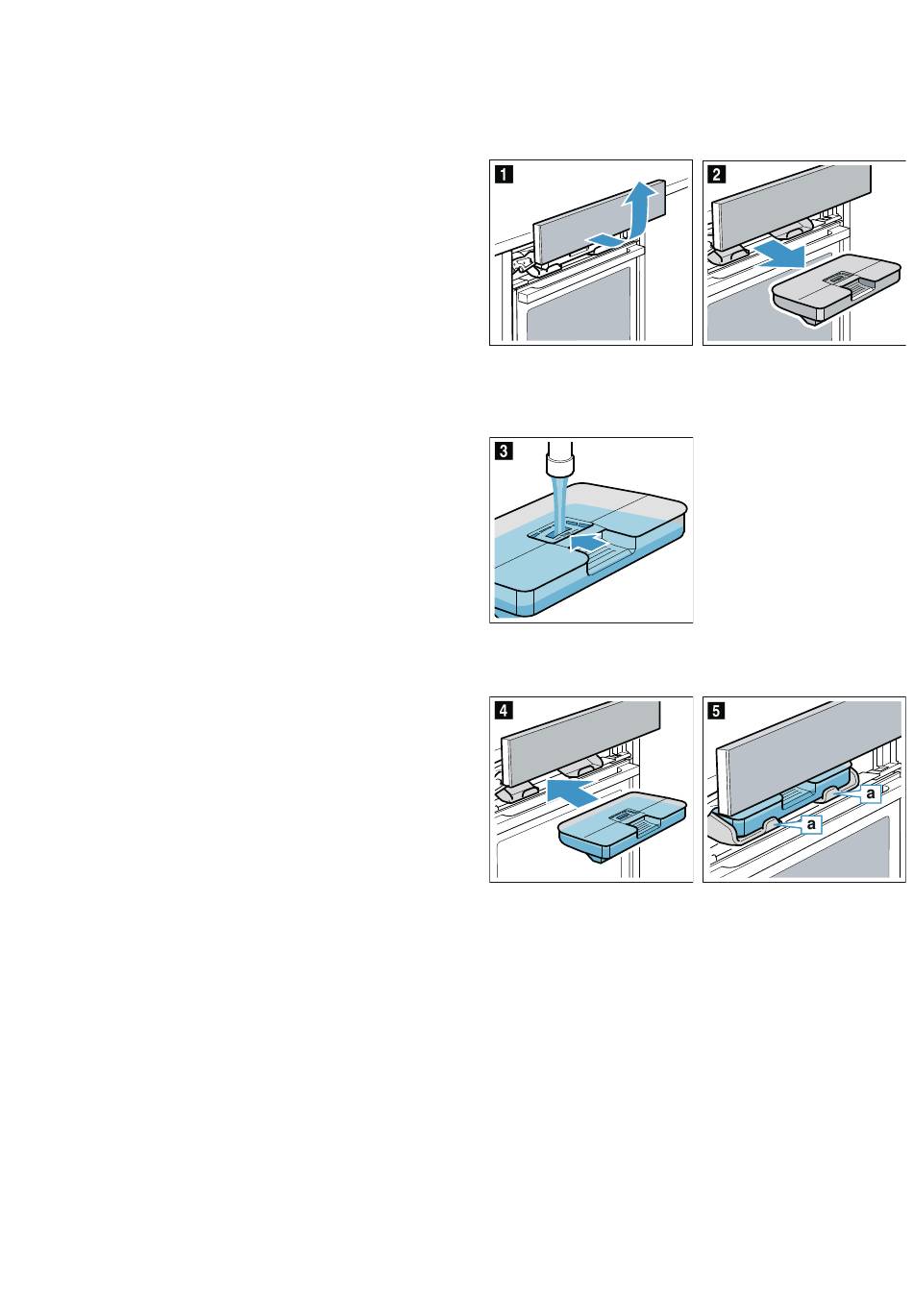 1

2

3

4

5

a

a