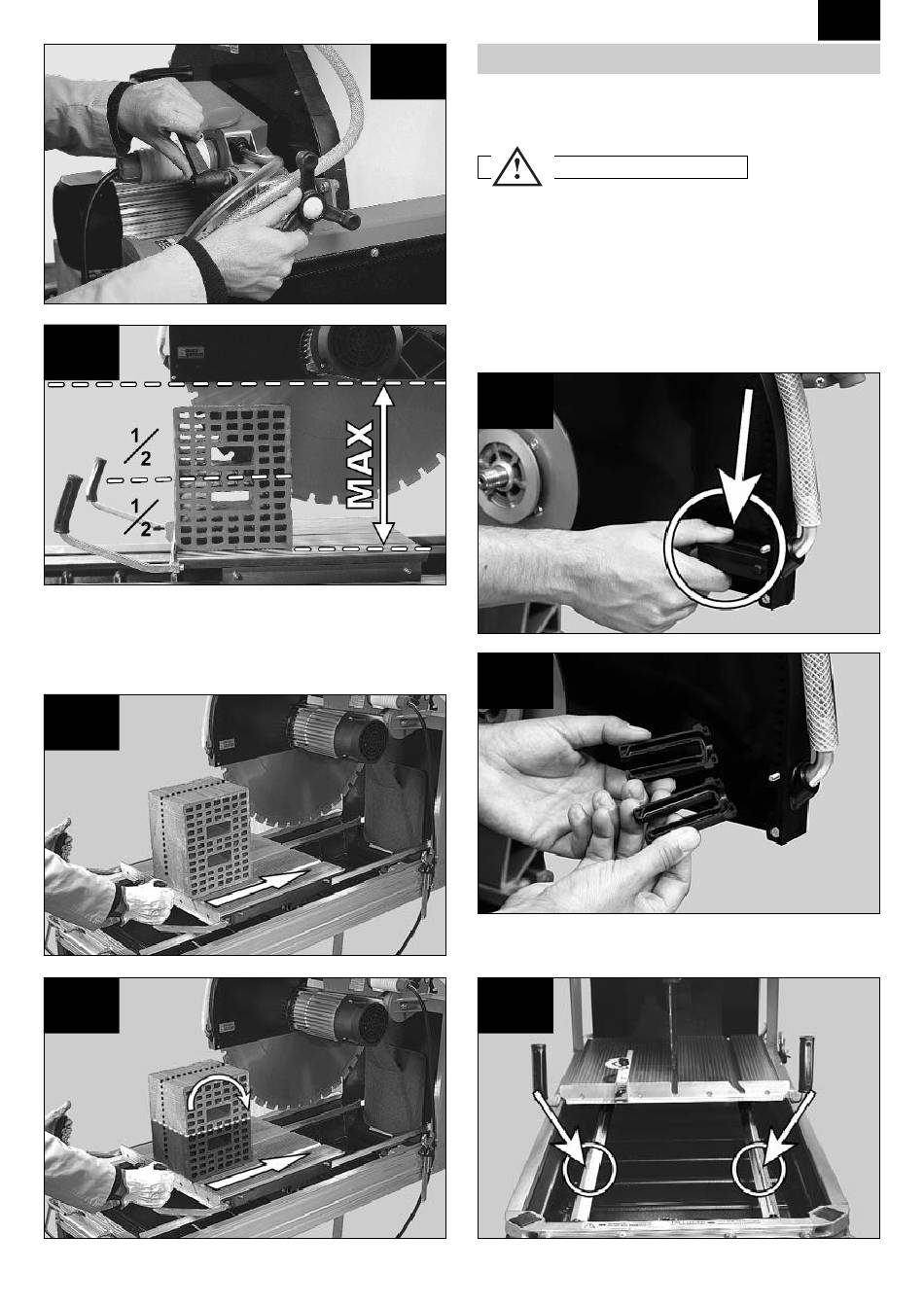 $\frac{1}{2}$

$\frac{1}{2}$

MAX