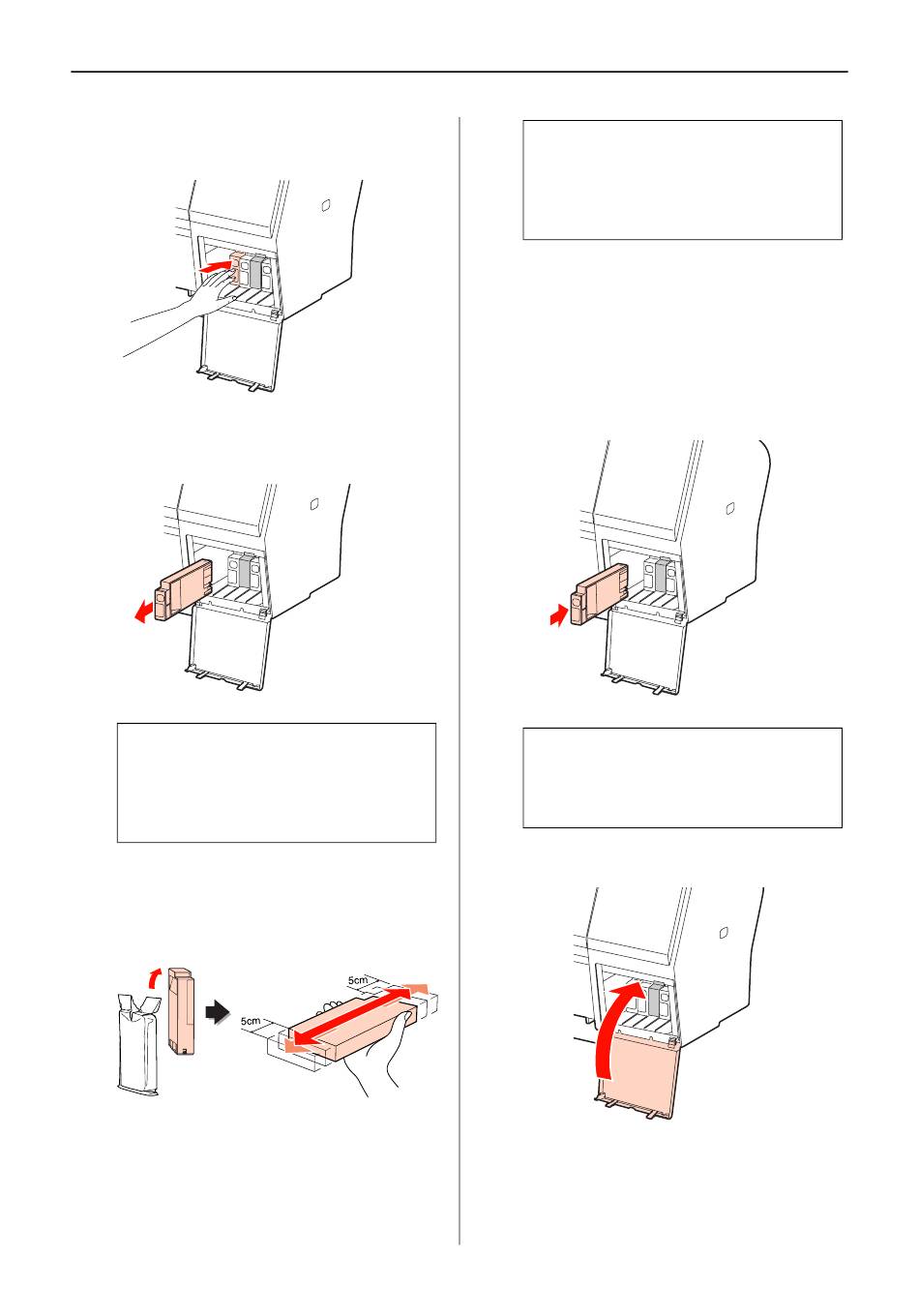 5cm

5cm