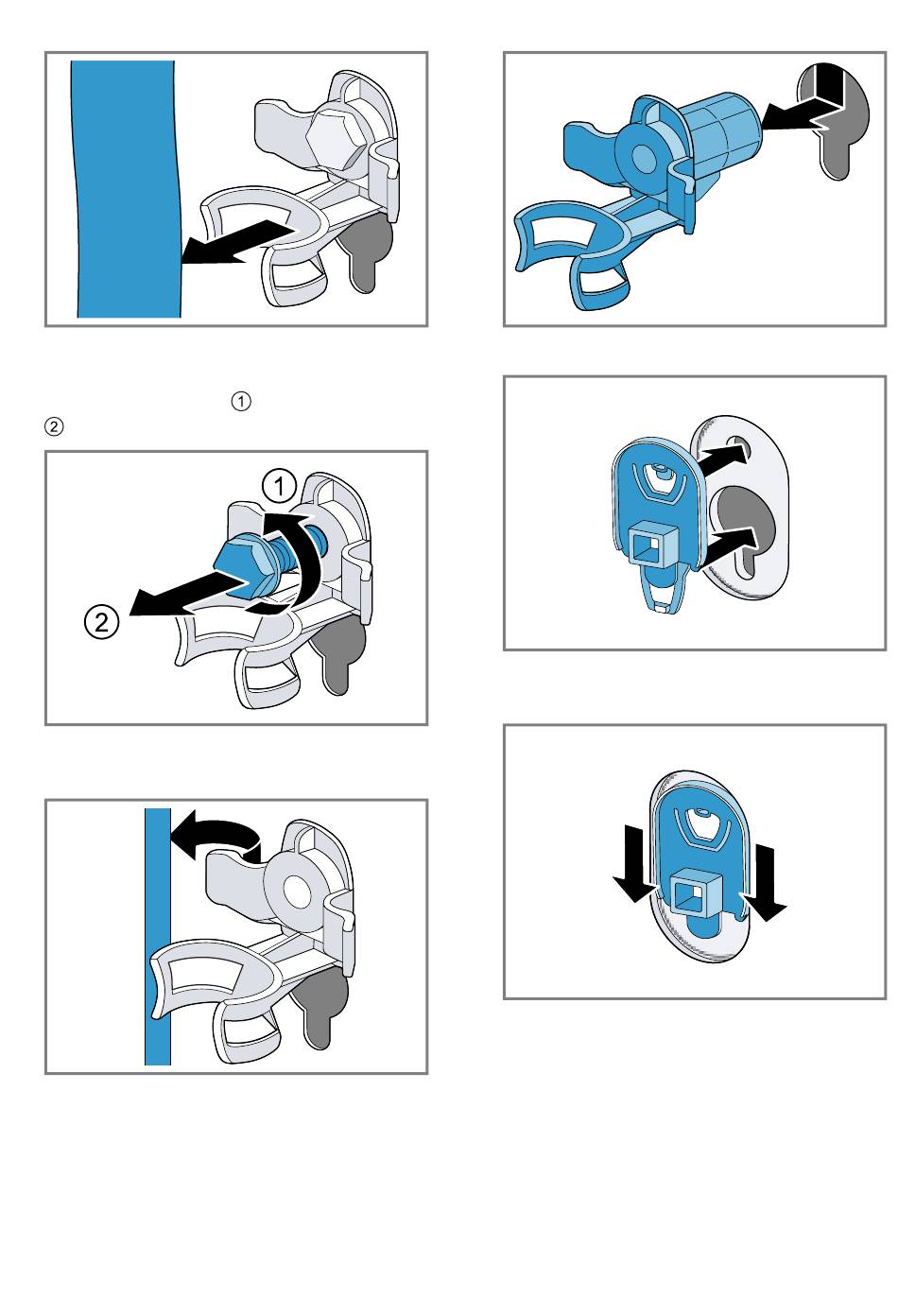 ①
②

①

②