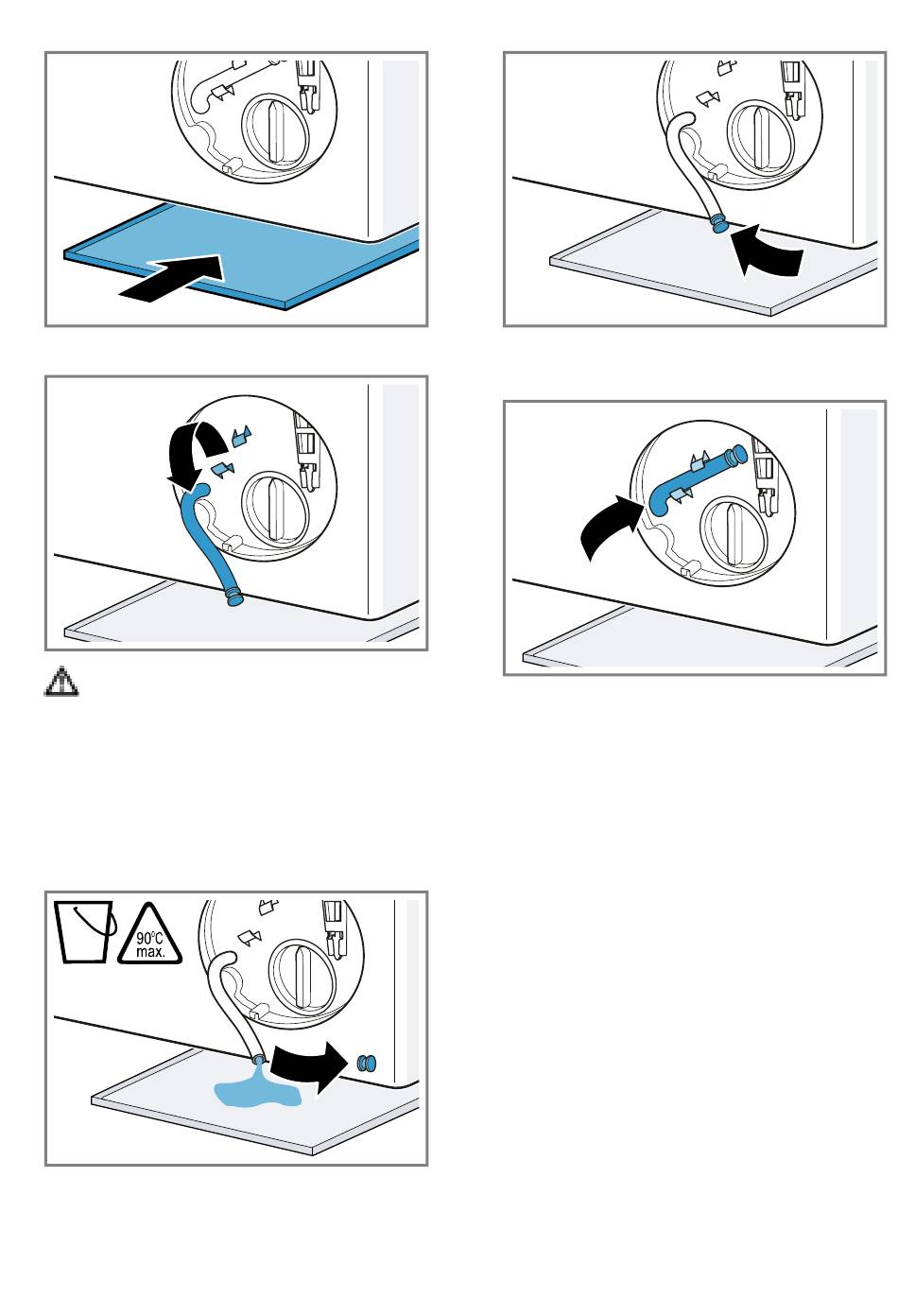 90°C
max.