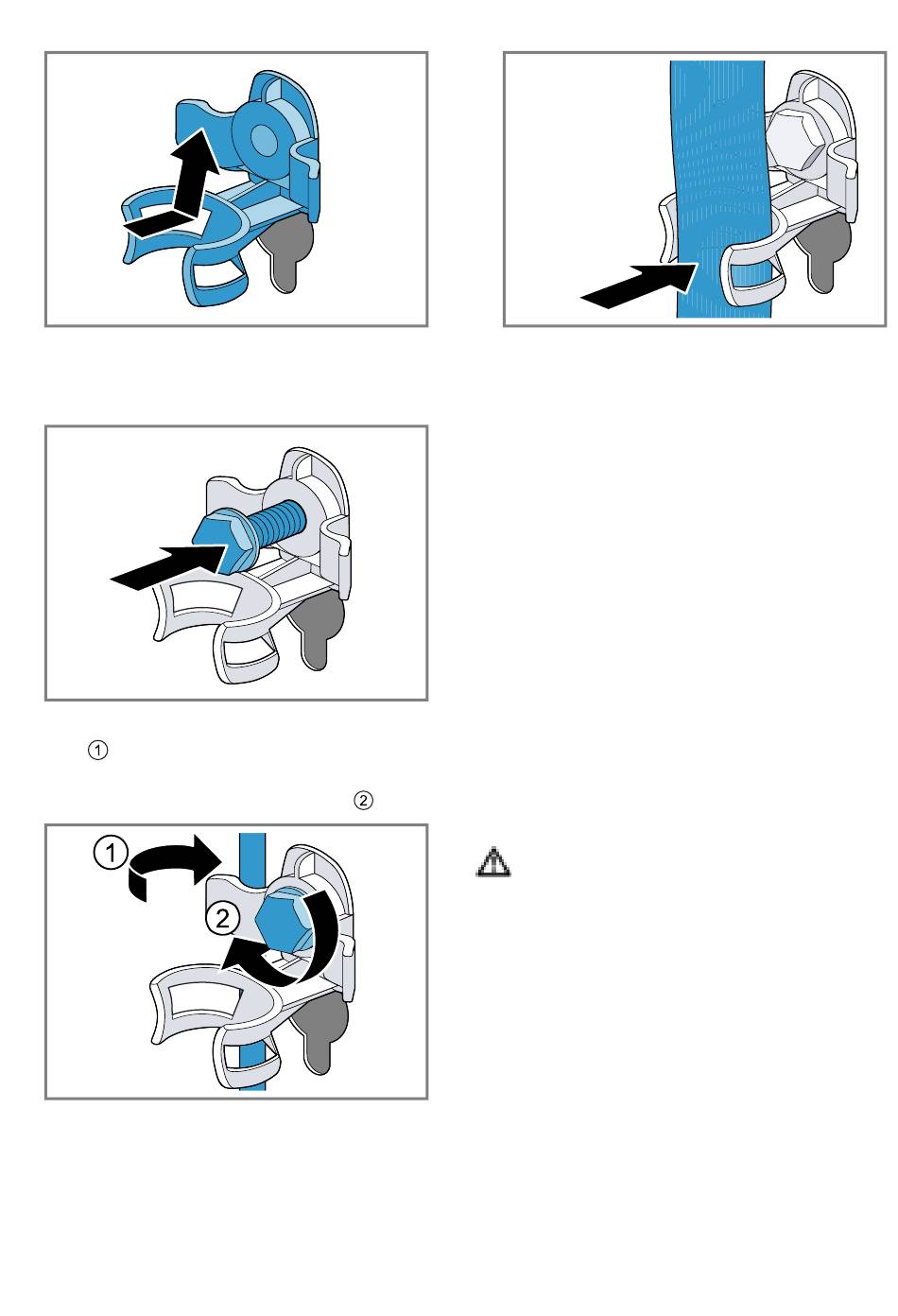 ①

②

1

2