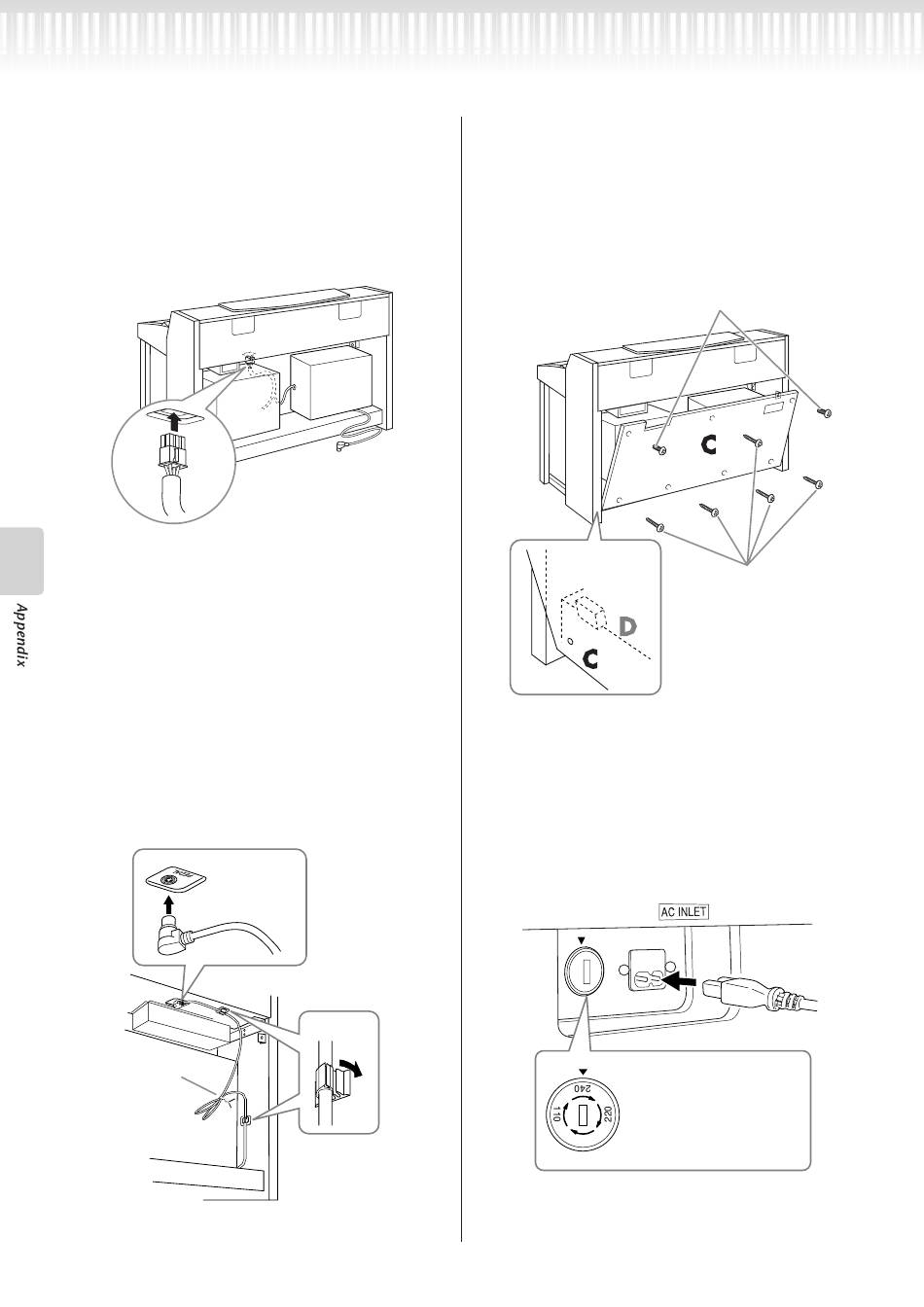 Appendix

C

D

C

AC INLET

240

110

220