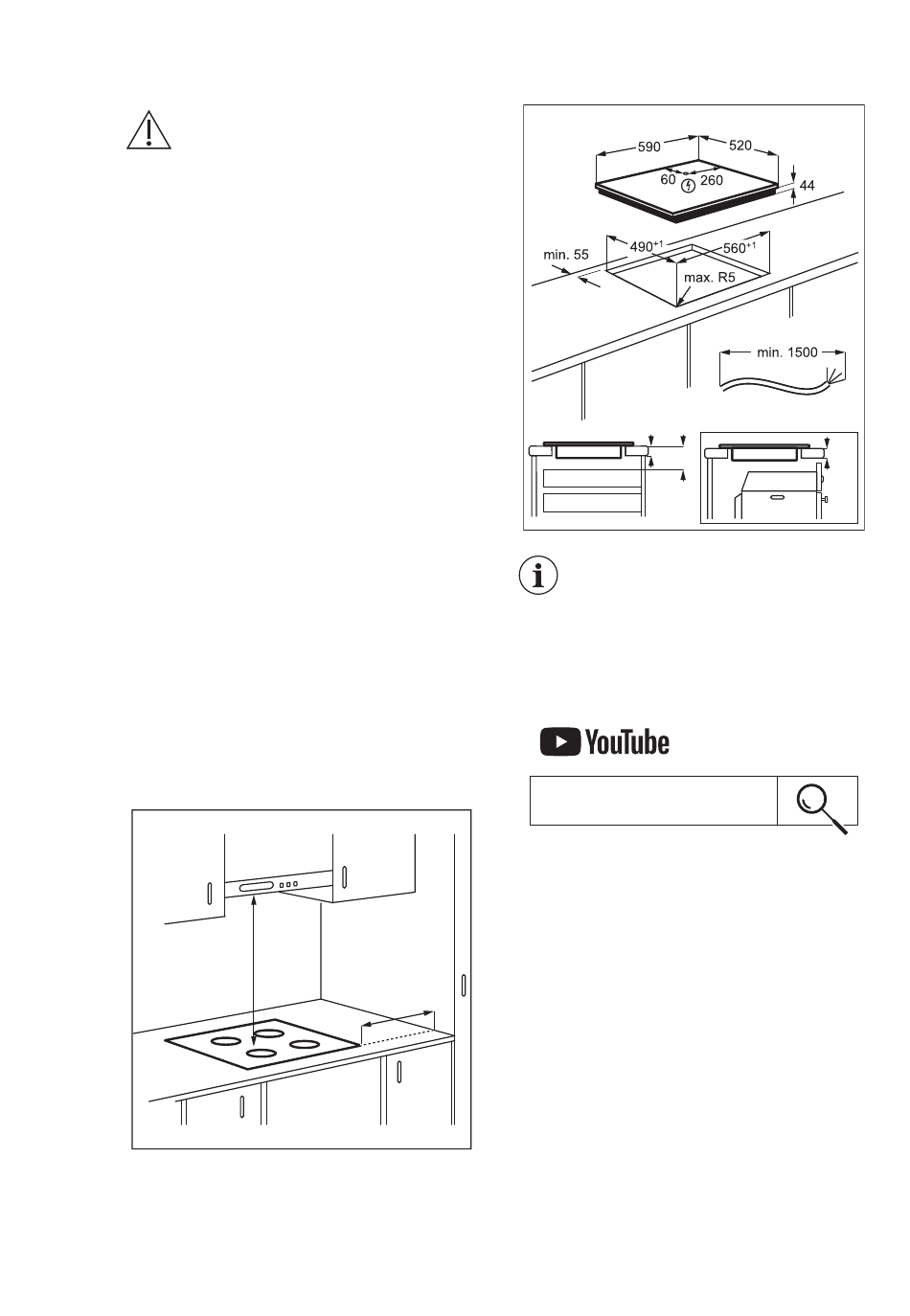 590

520

60

260

44

min. 55

$490^{+1}$

$560^{+1}$

max. R5

min. 1500

YouTube