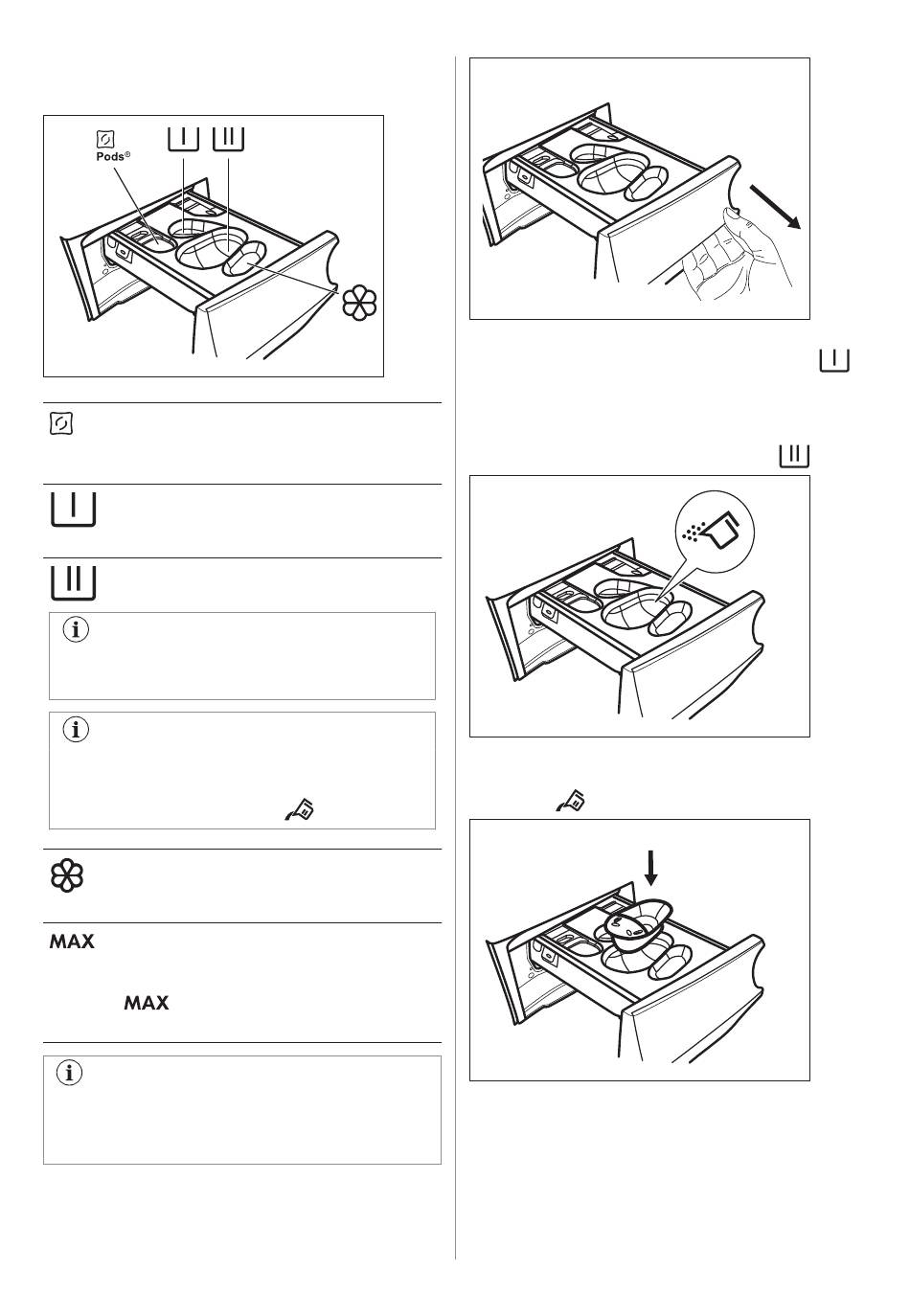 Pods®

MAX

MAX