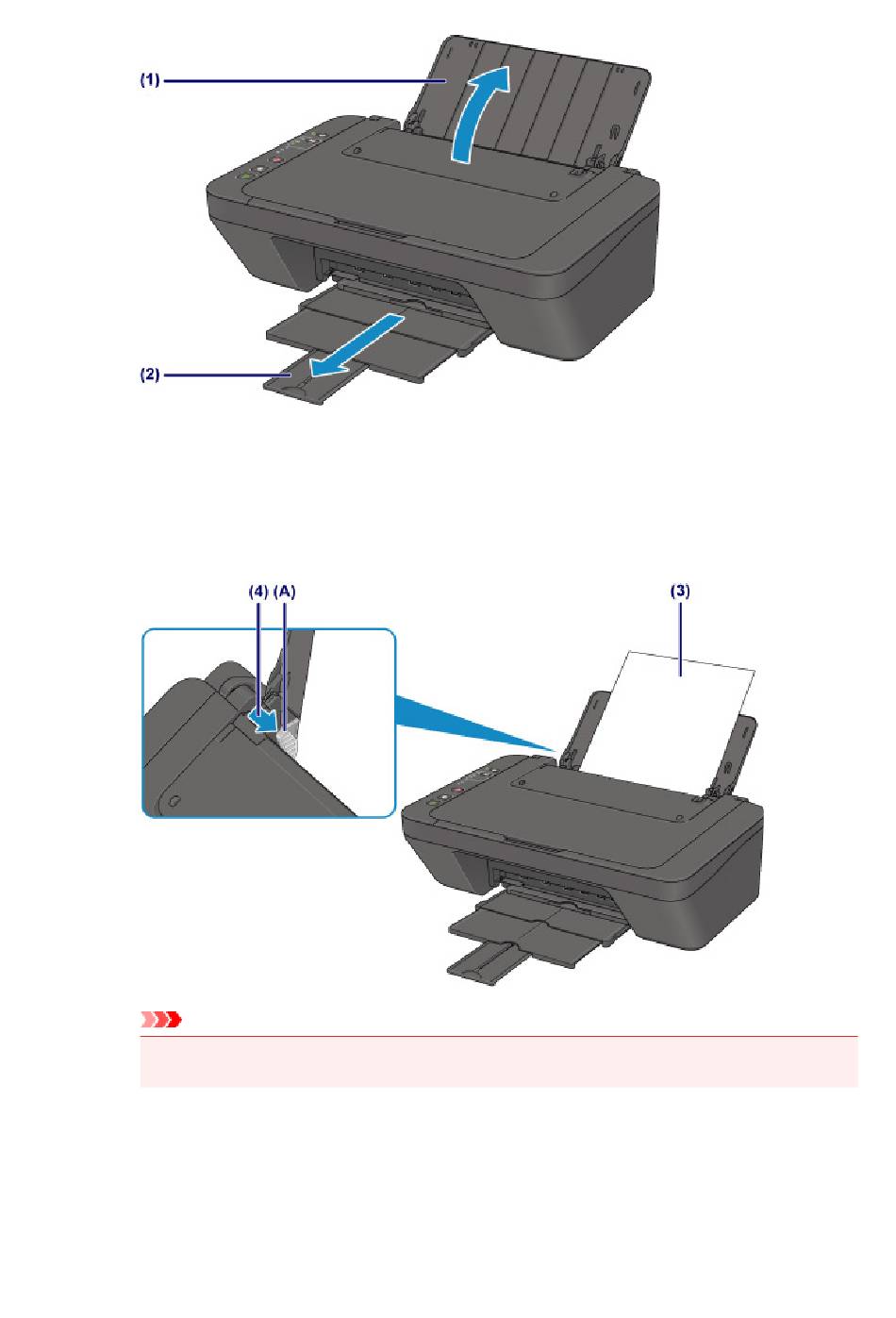 (1)

(2)

(4) (A)

(3)