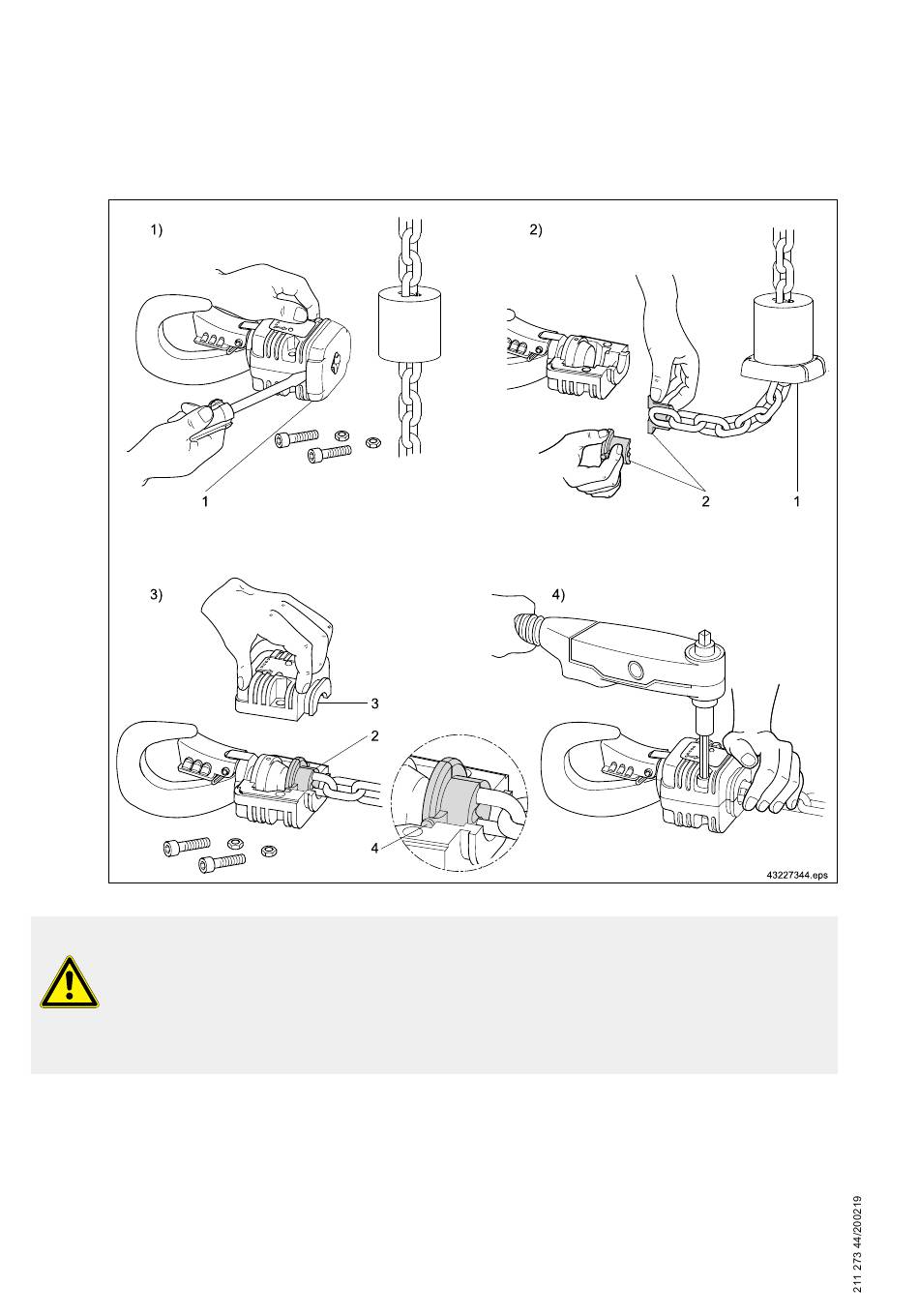 1)

1

2)

2

1

3)

3

2

4

4)

43227344.eps

211 273 44/200219