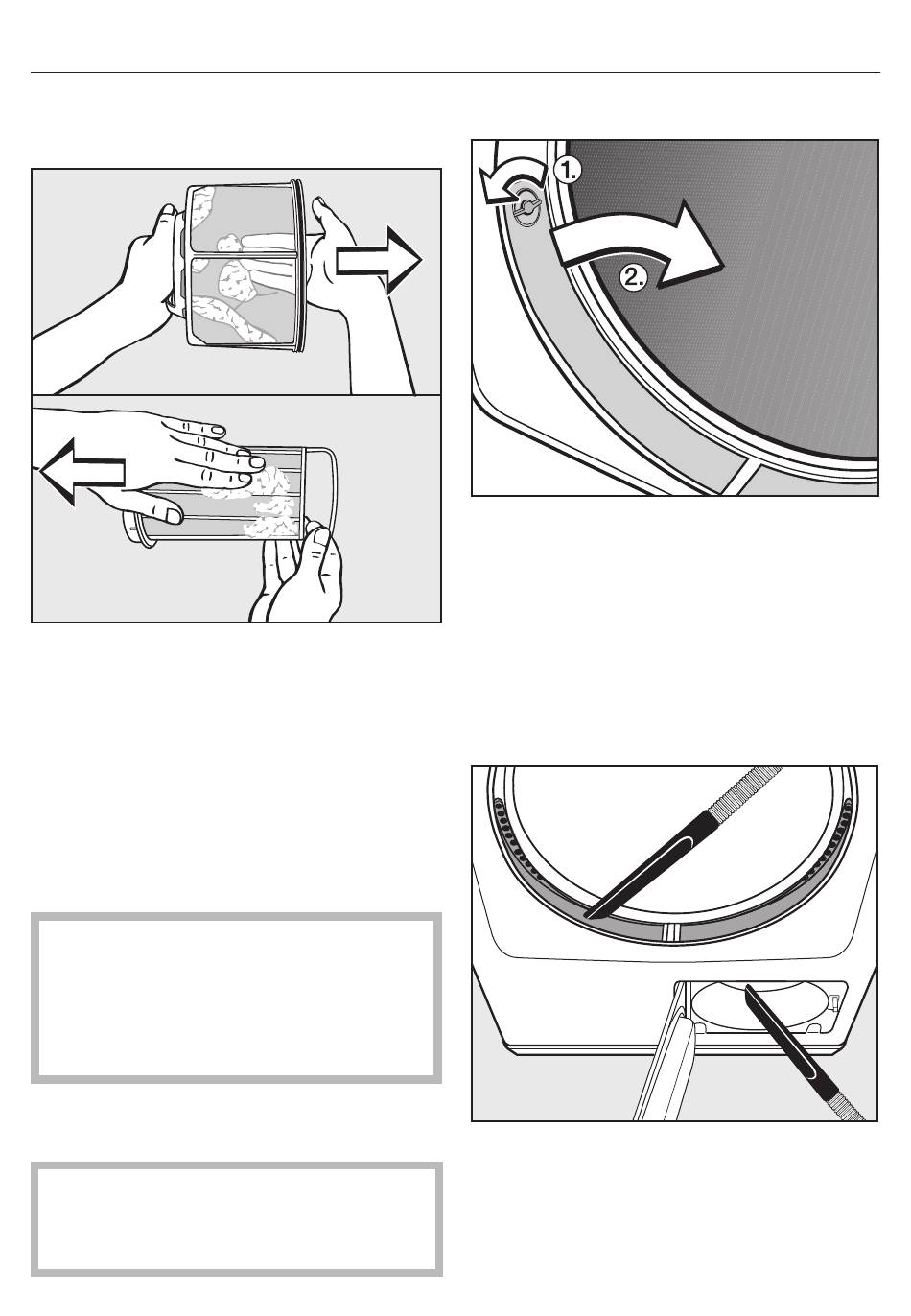 1.

2.