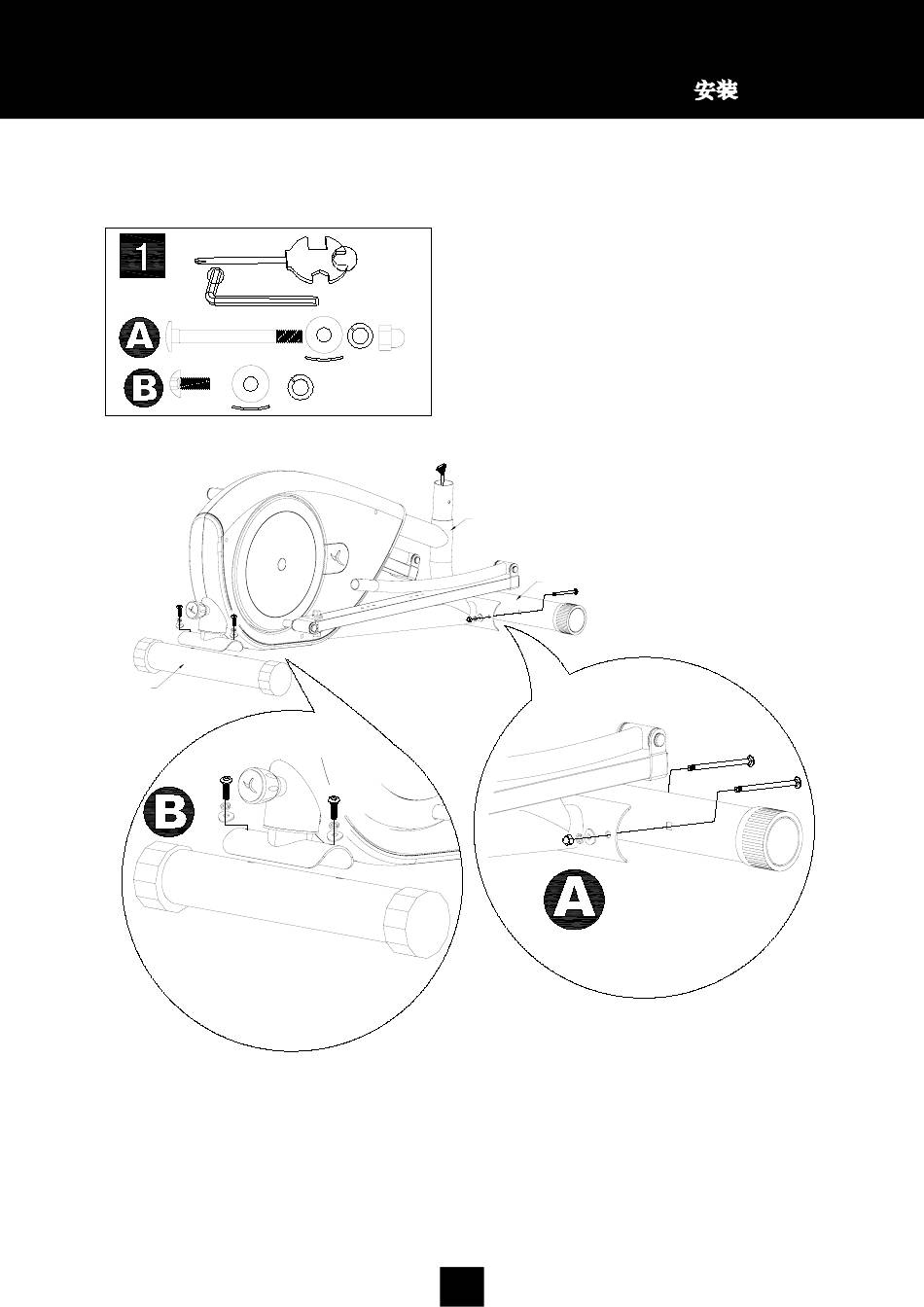 安装

1

A

B

B

A