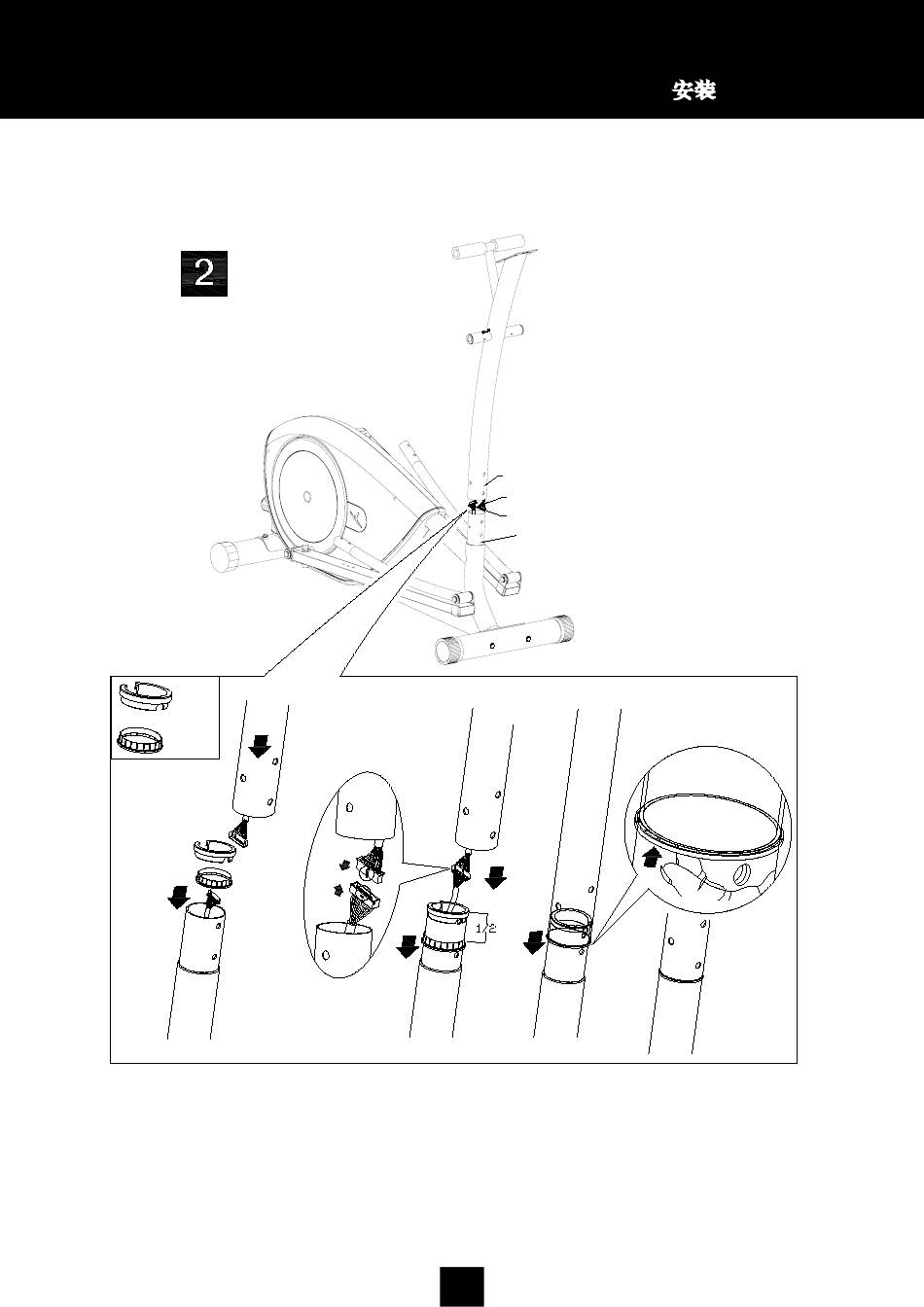 安装

2

1/2