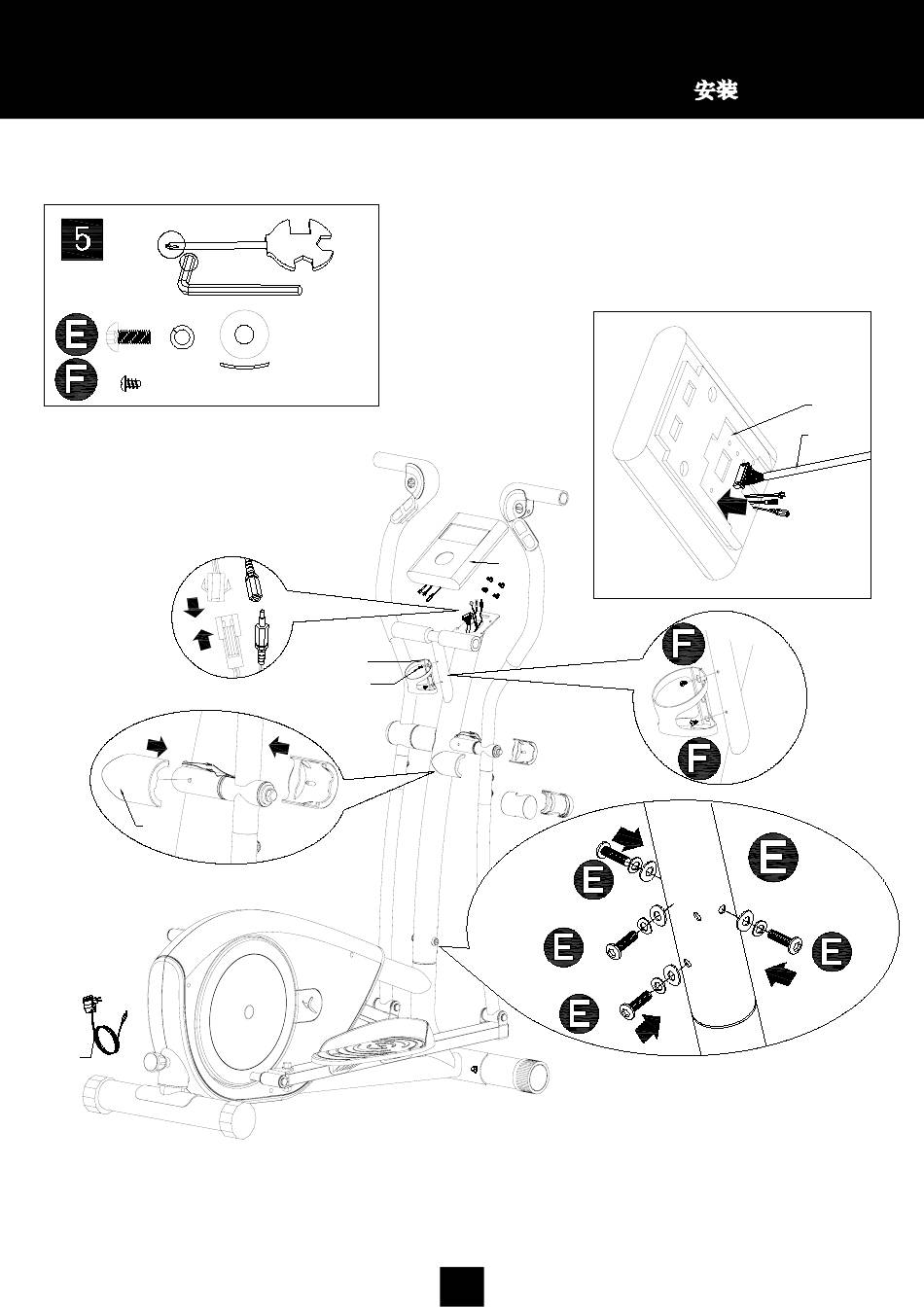 安装

5

E

F

F

F

E

E

E

E

E