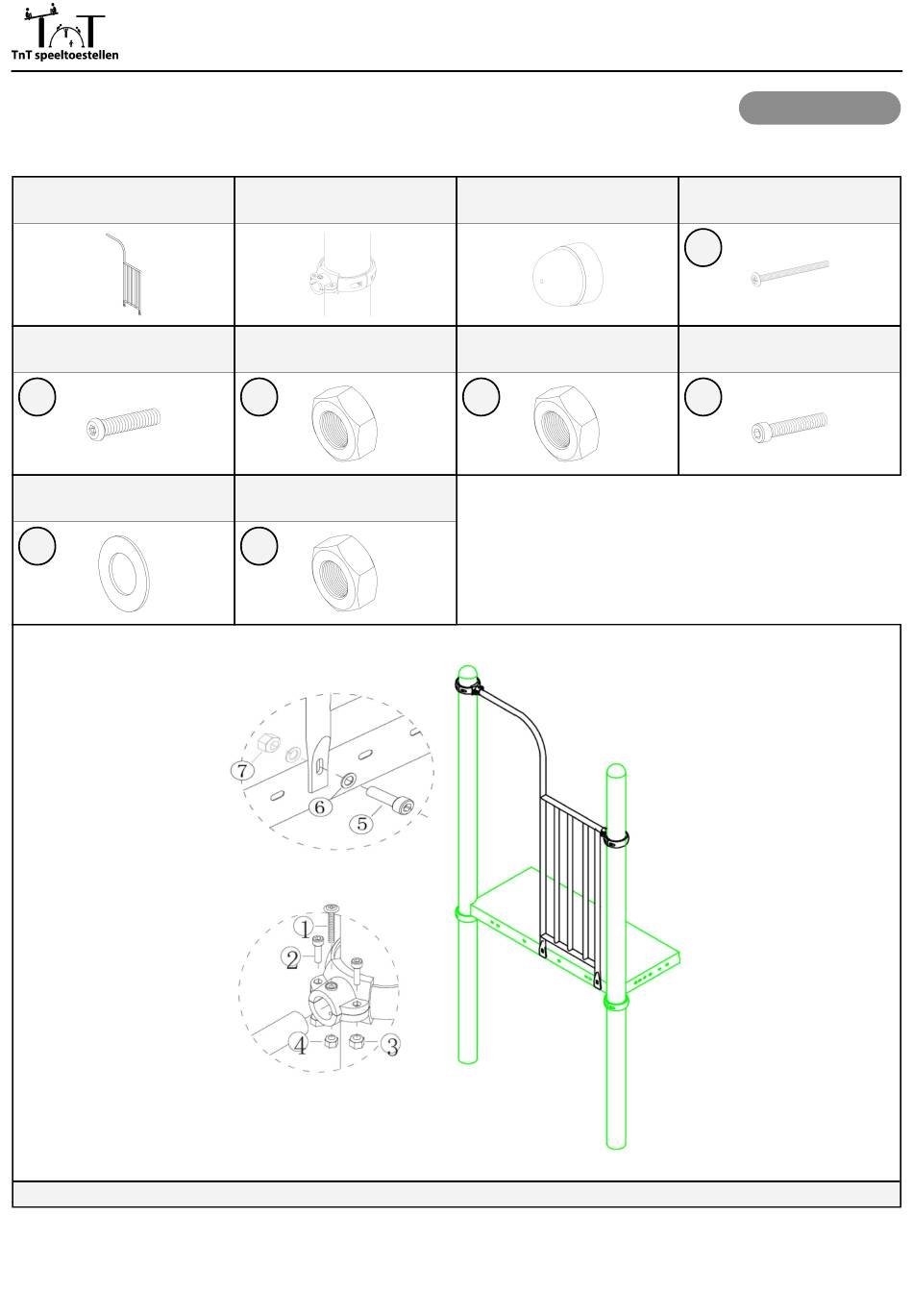 TnT speeltoestellen

7
6
5
1
2
4
3