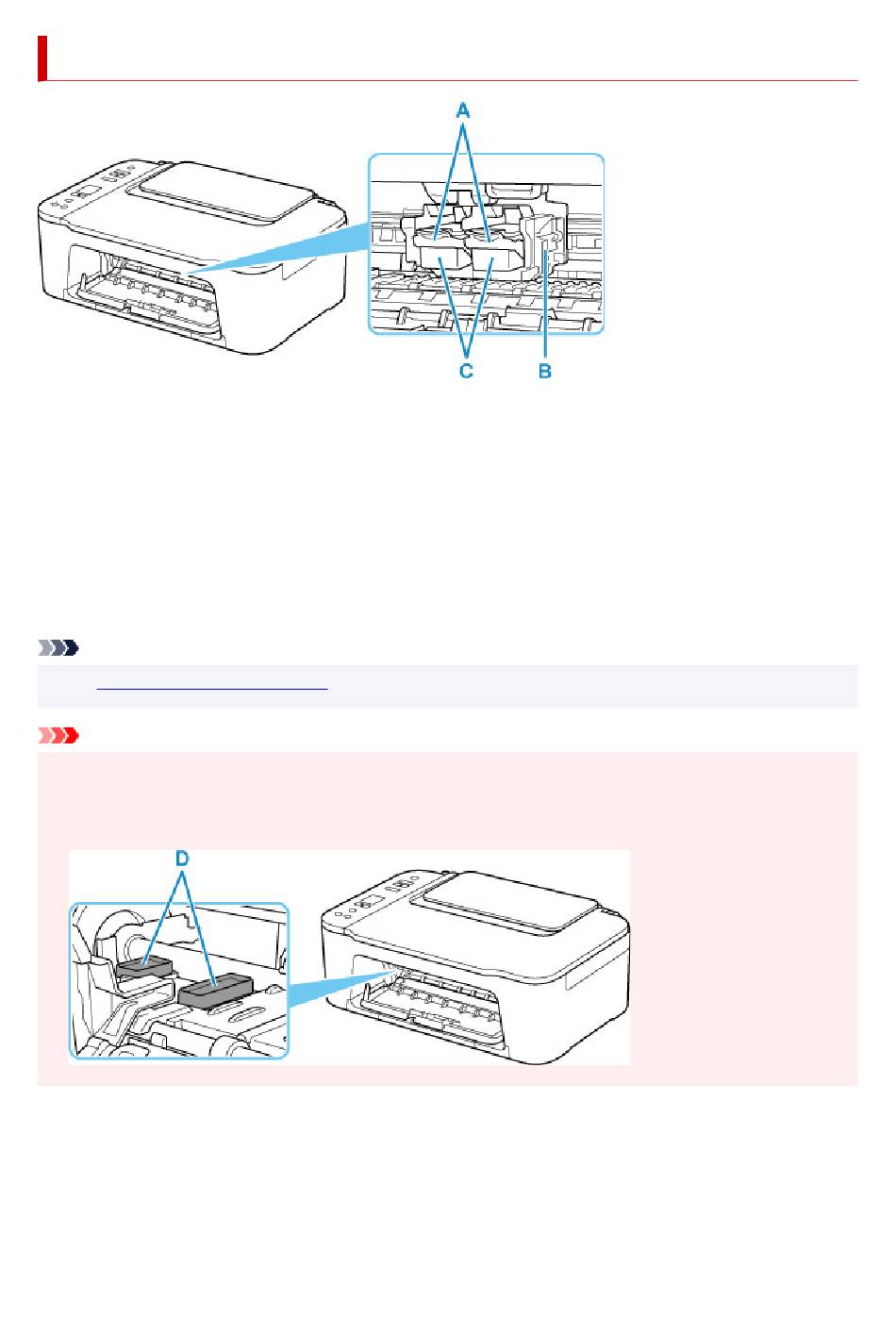 A

C

B

D