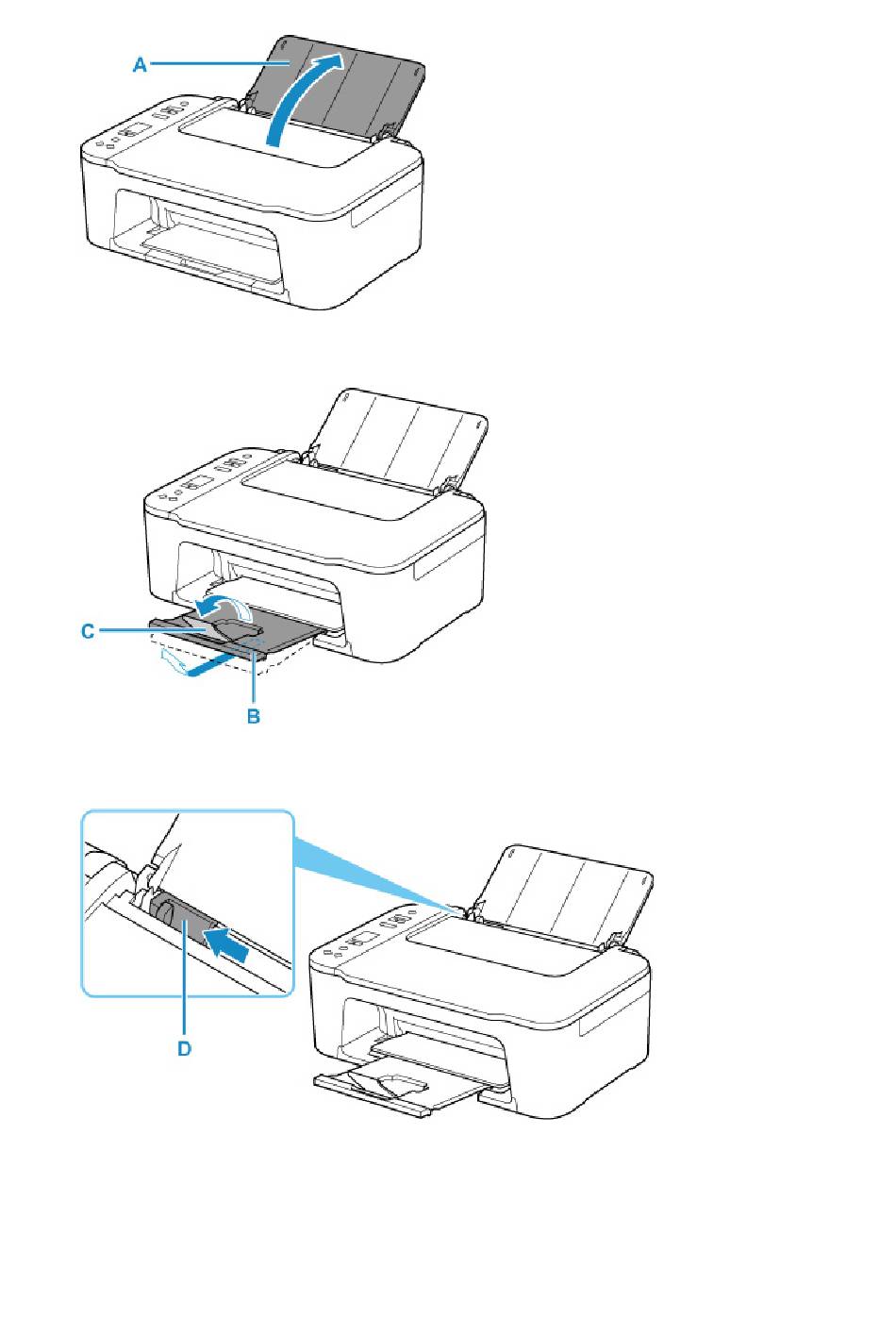 A

C

B

D