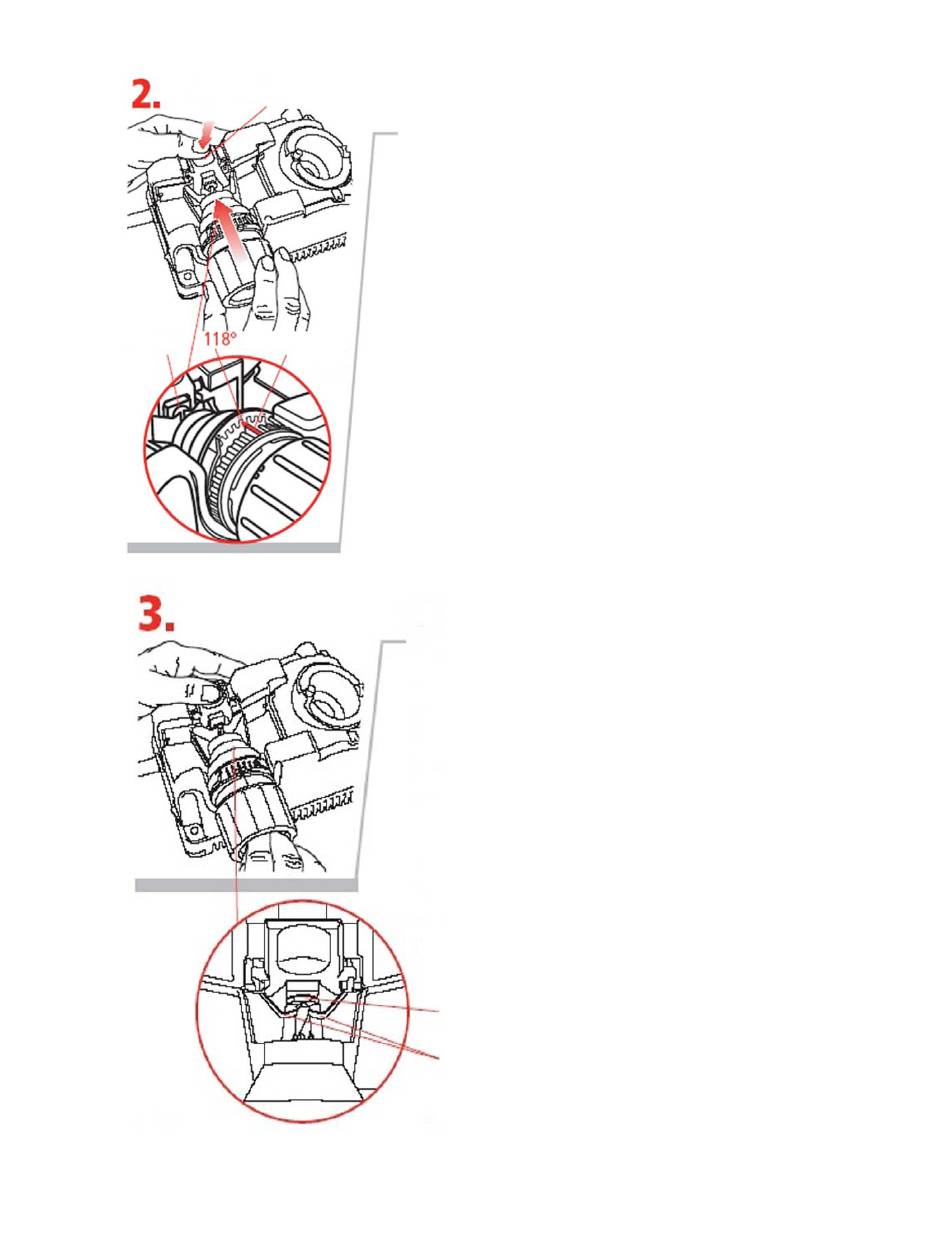 2.

118°

3.