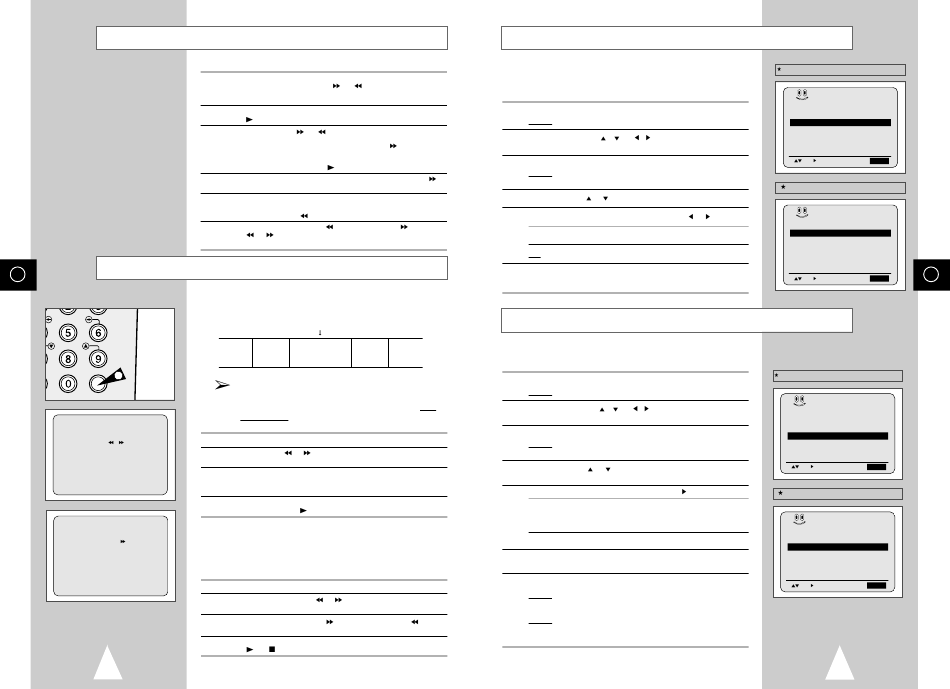 5
6
8
9
0