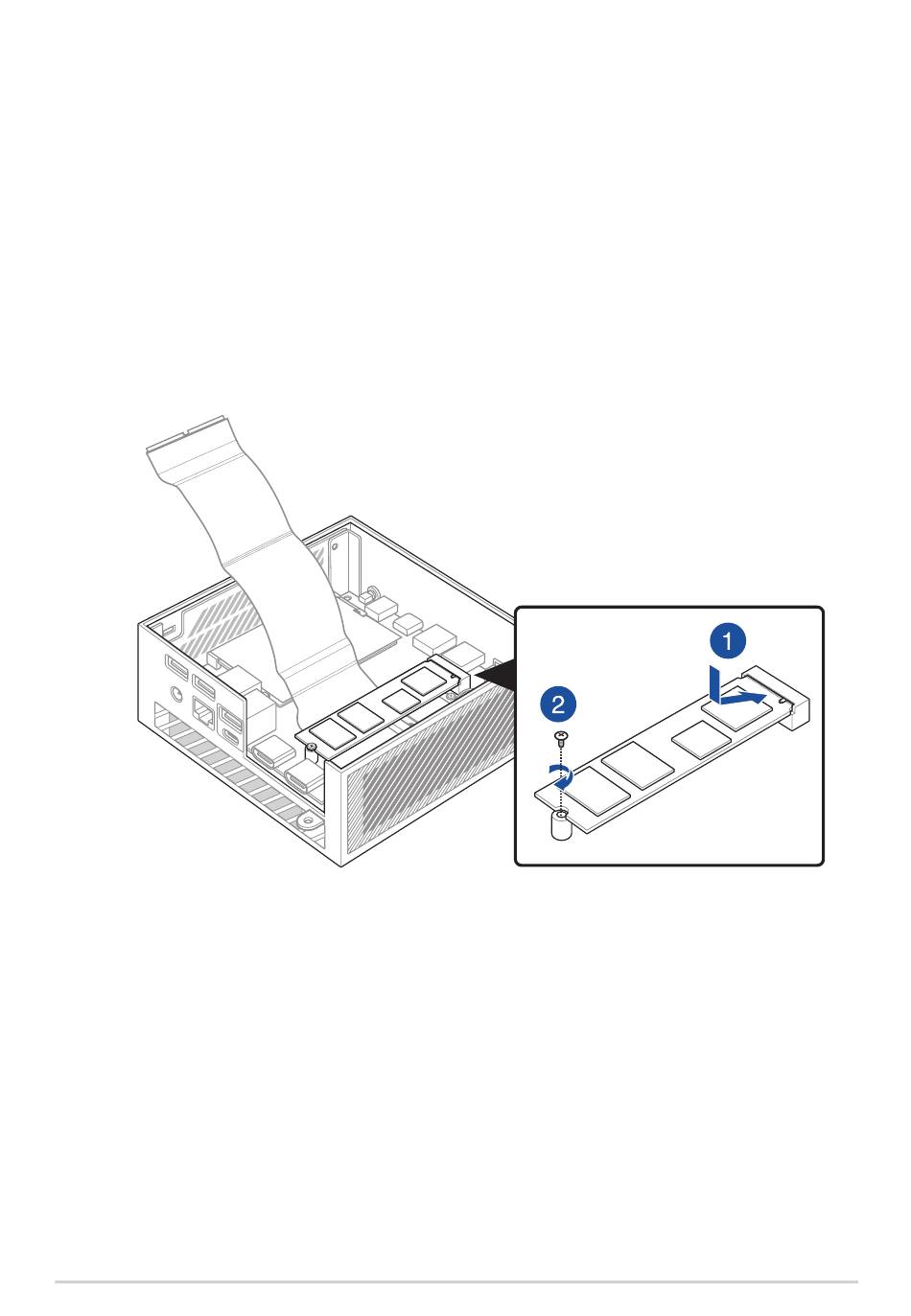 1

2