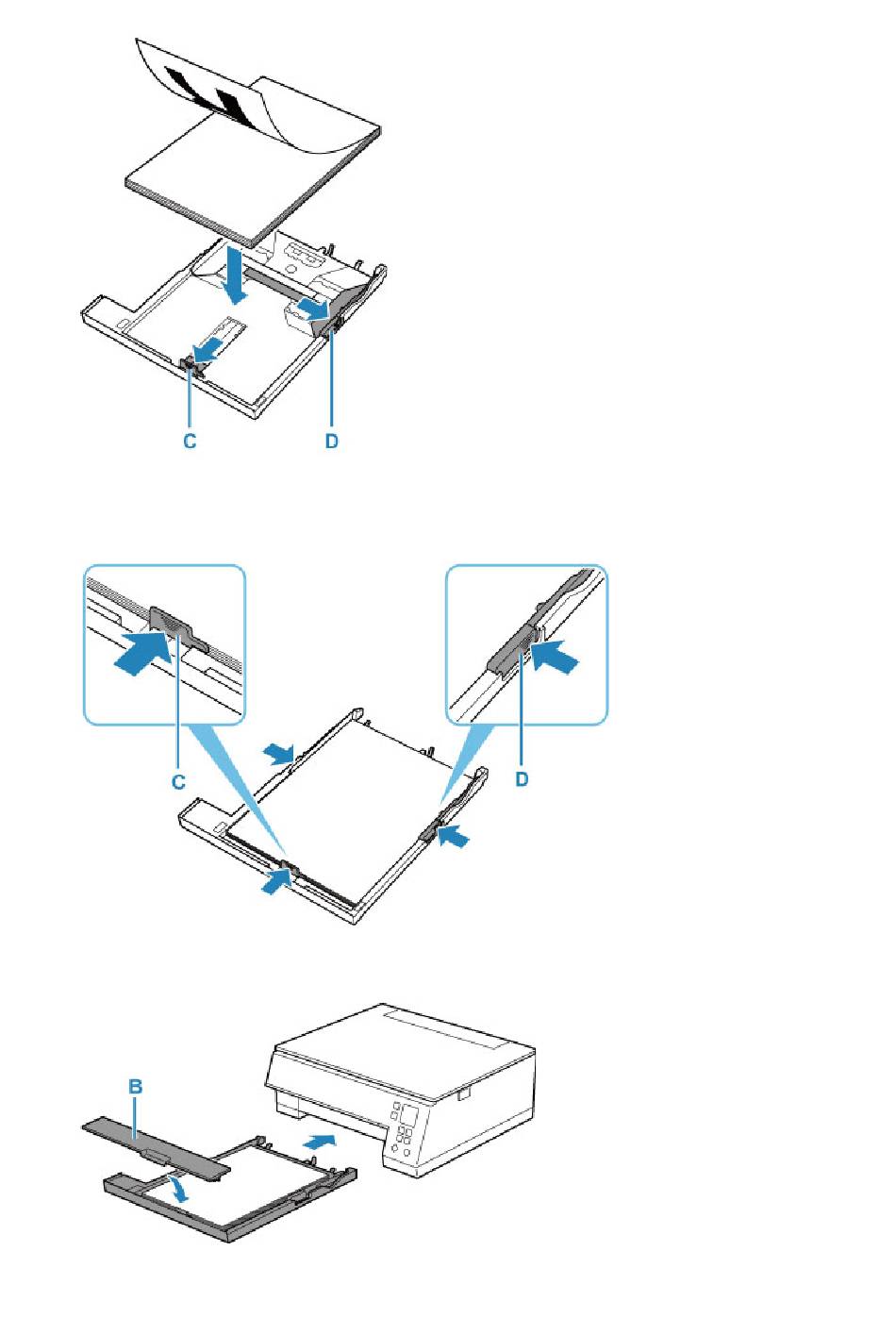 C
D

C
D

B