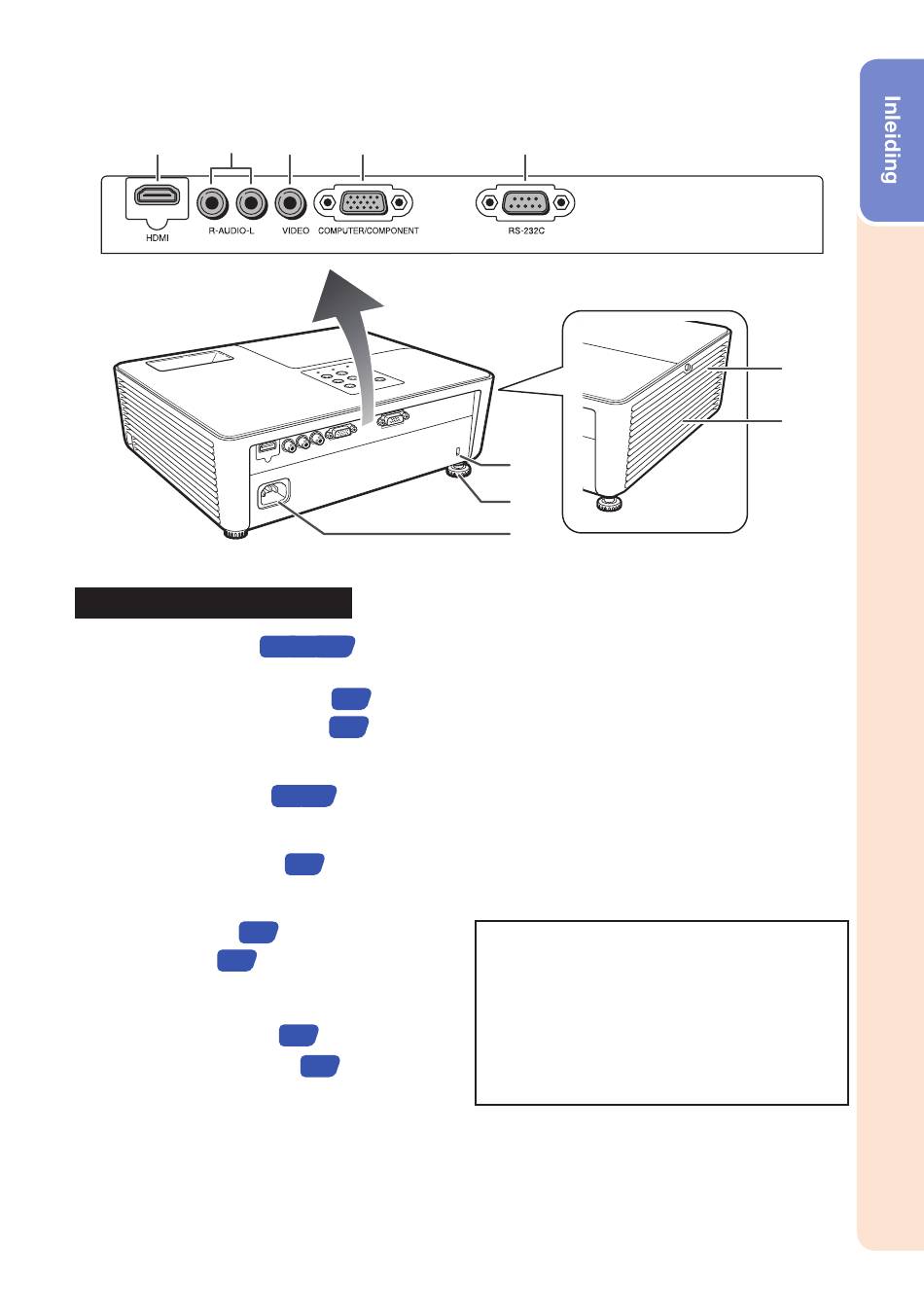 Inleiding

HDMI

R-AUDIO-L

VIDEO

COMPUTER/COMPONENT

RS-232C