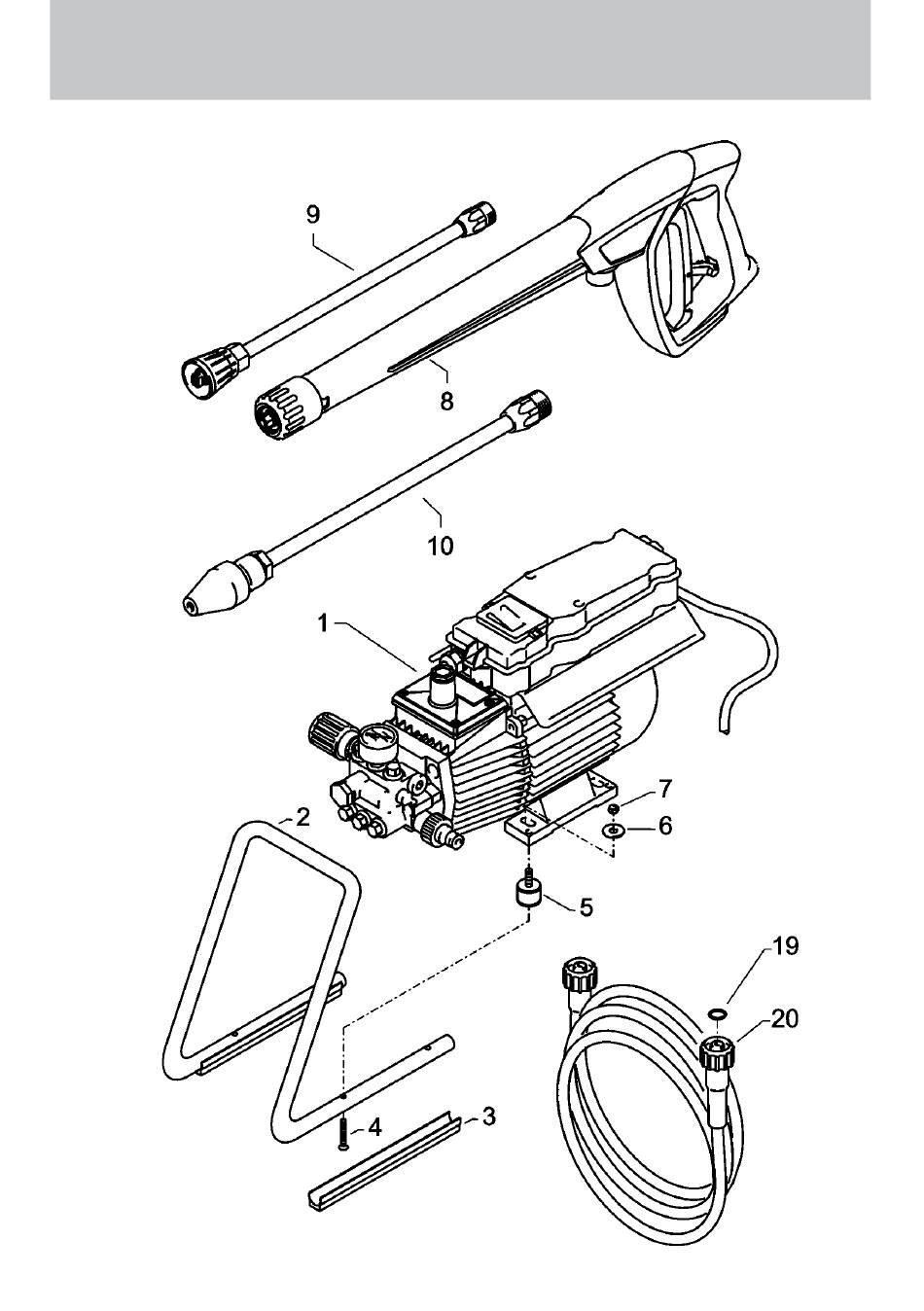 9
8
10
1
7
6
2
5
19
20
4
3