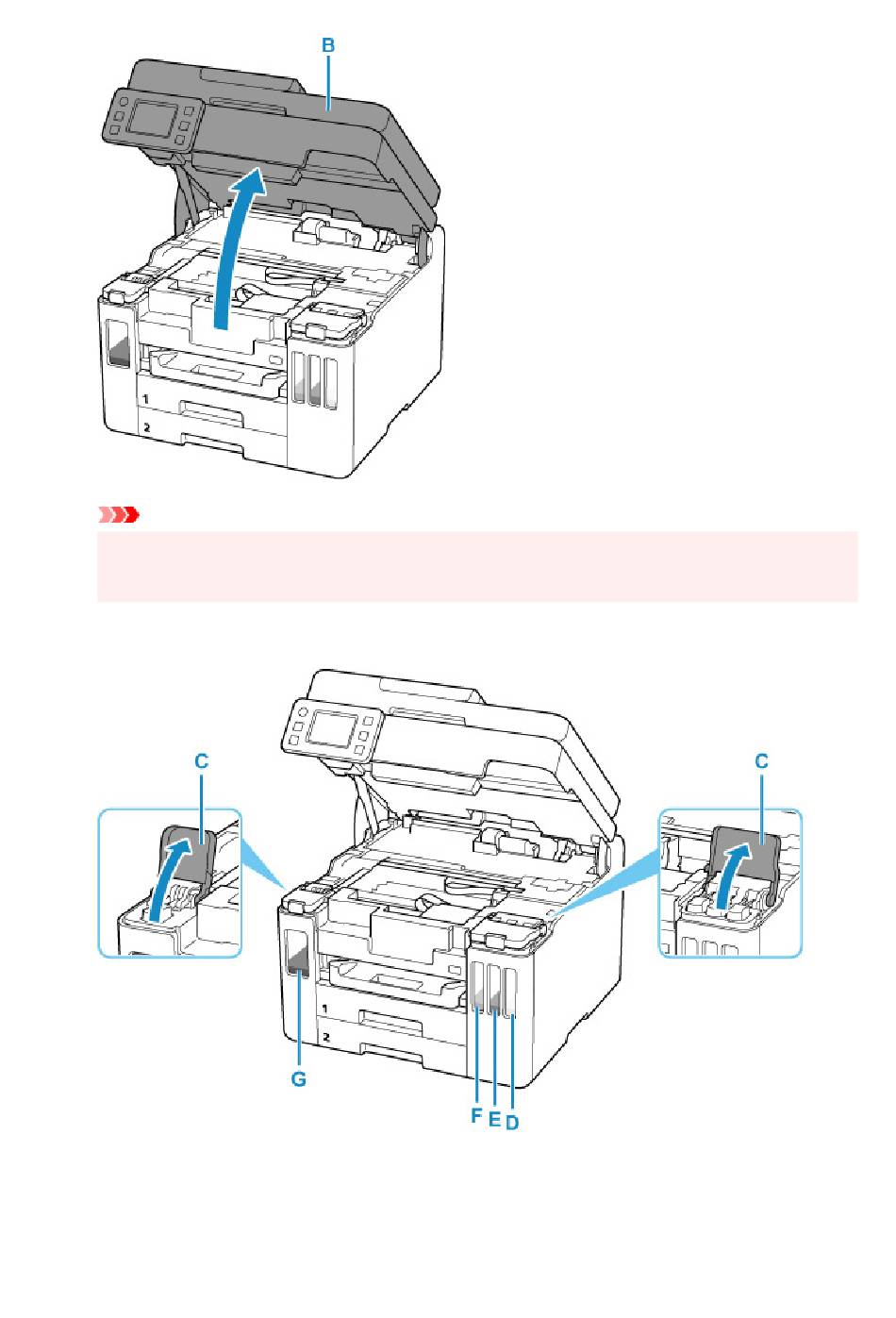 B

1
2

C

C

1
2

G

F E D