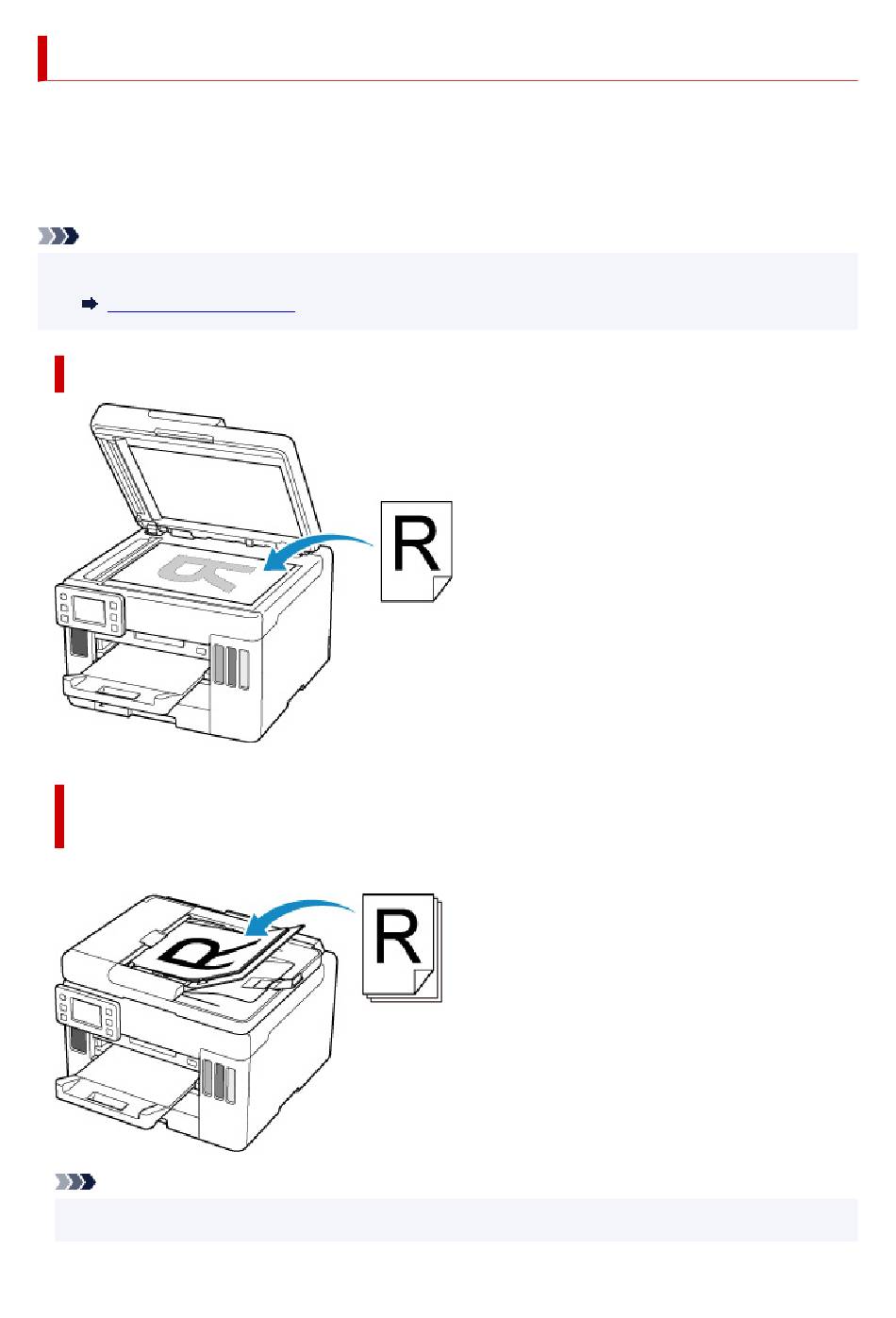 R

R