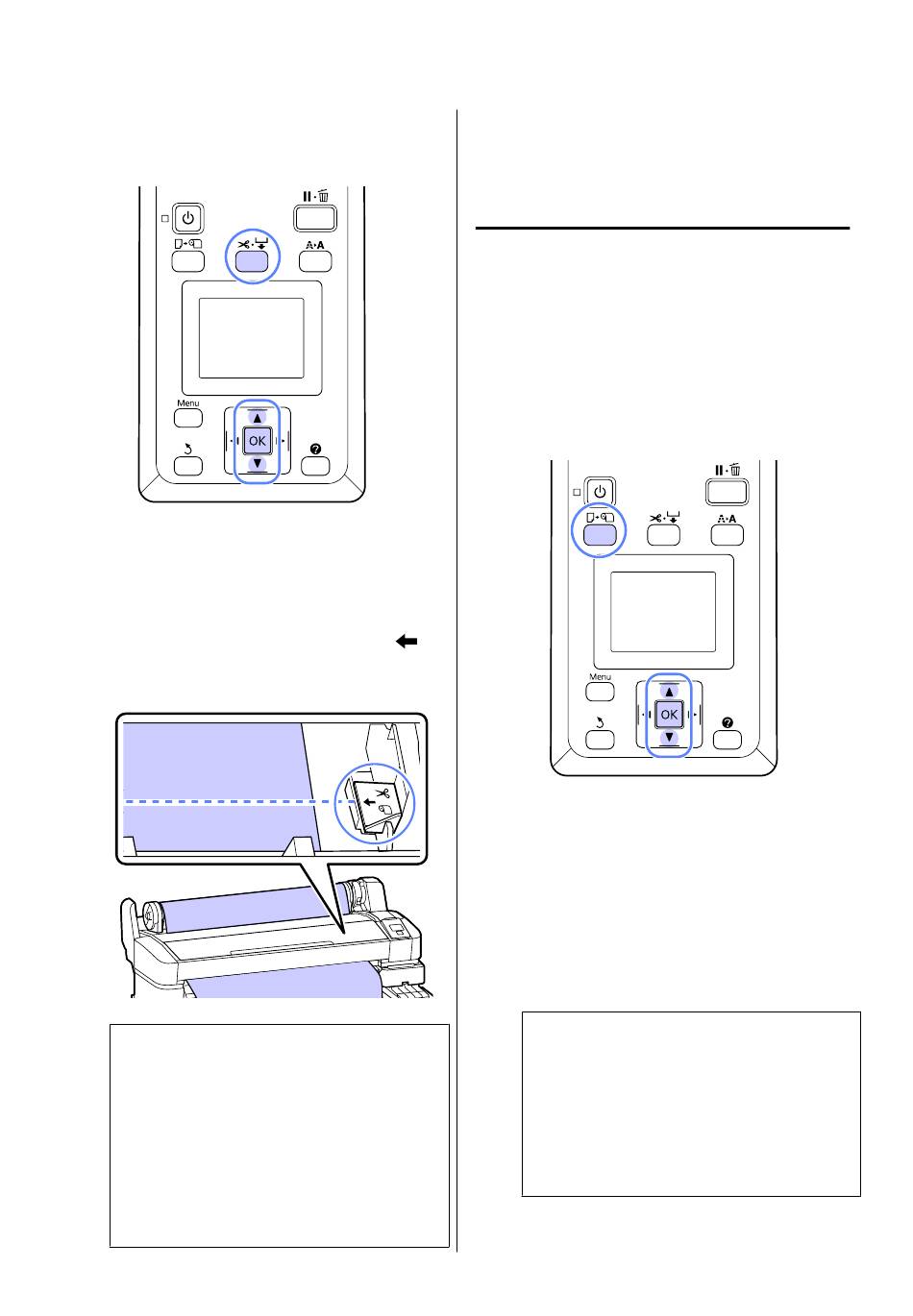 Menu

OK

Menu

OK